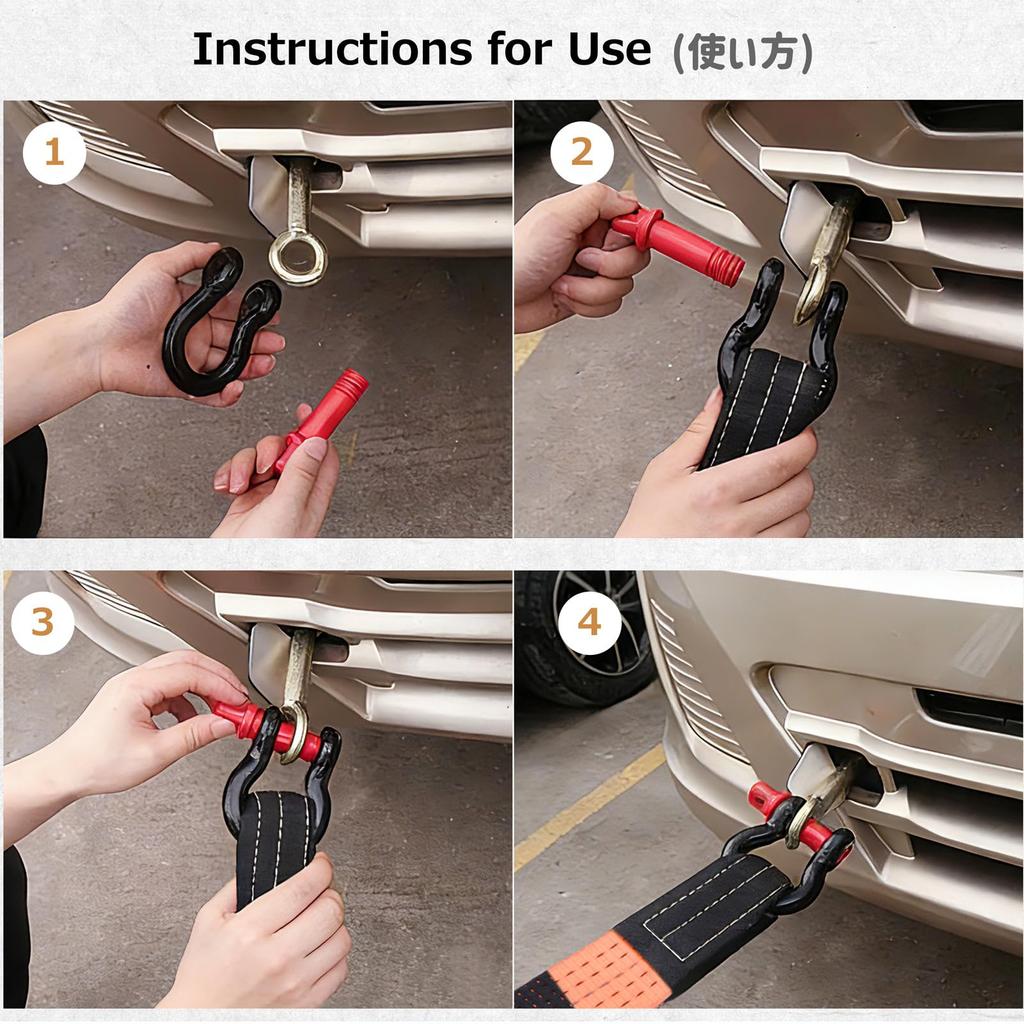 Instructions for Use (使い方)

1

2

3

4