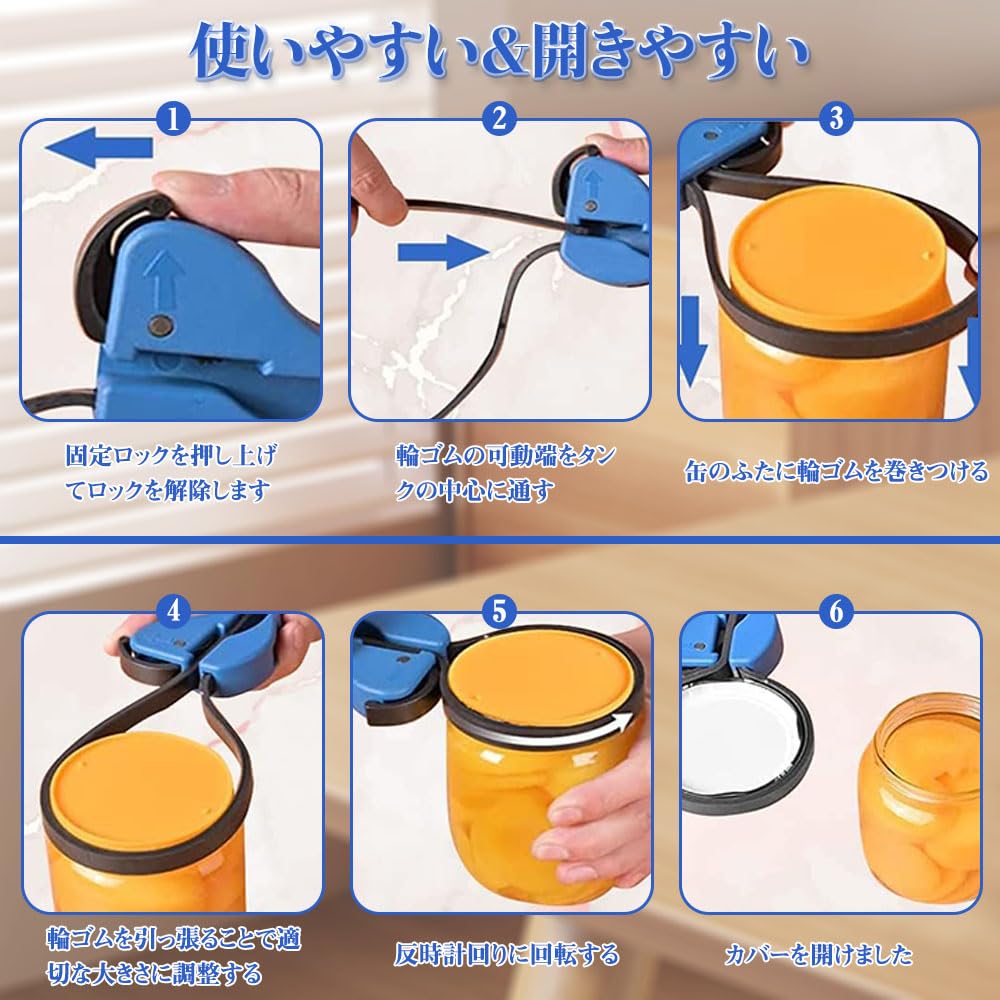 使いやすい&開きやすい

1

固定ロックを押し上げてロックを解除します

2

輪ゴムの可動端をタンクの中心に通す

3

缶のふたに輪ゴムを巻きつける

4

輪ゴムを引っ張ることで適切な大きさに調整する

5

反時計回りに回転する

6

カバーを開けました