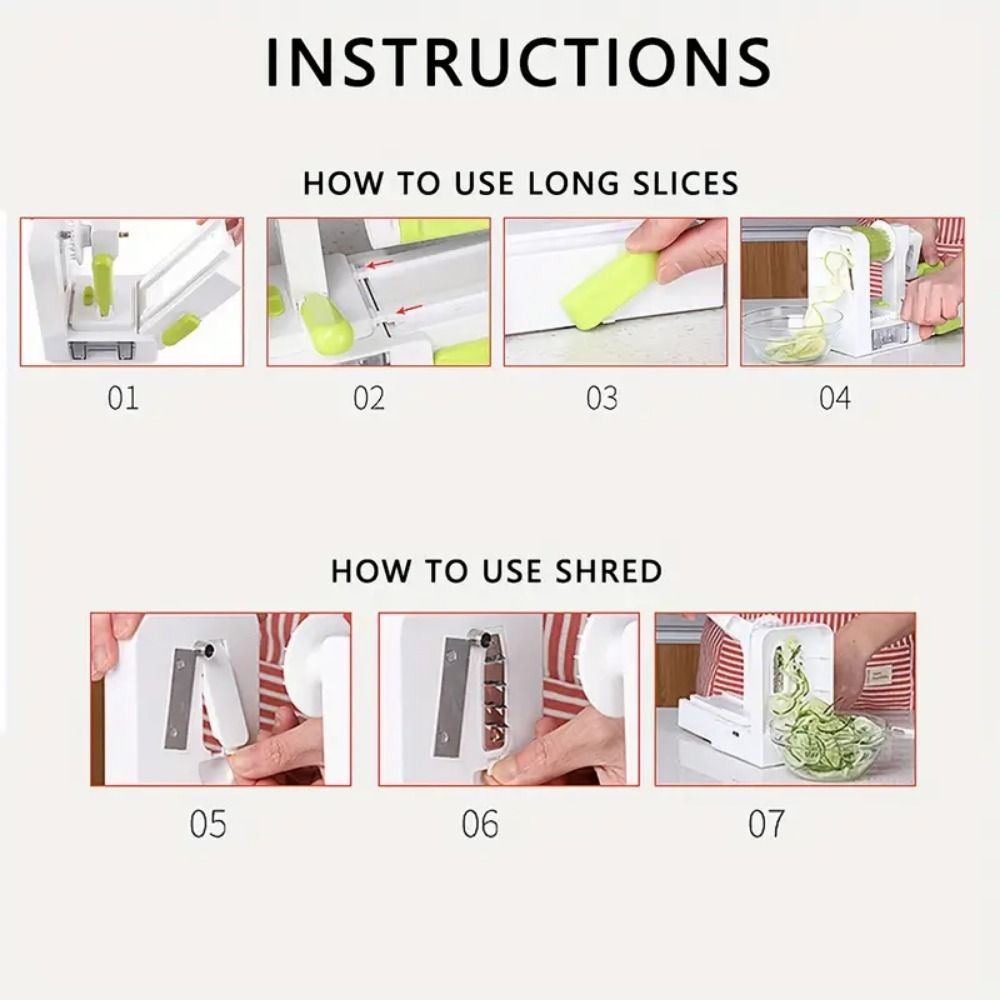 INSTRUCTIONS

HOW TO USE LONG SLICES

01

02

03

04

HOW TO USE SHRED

05

06

07