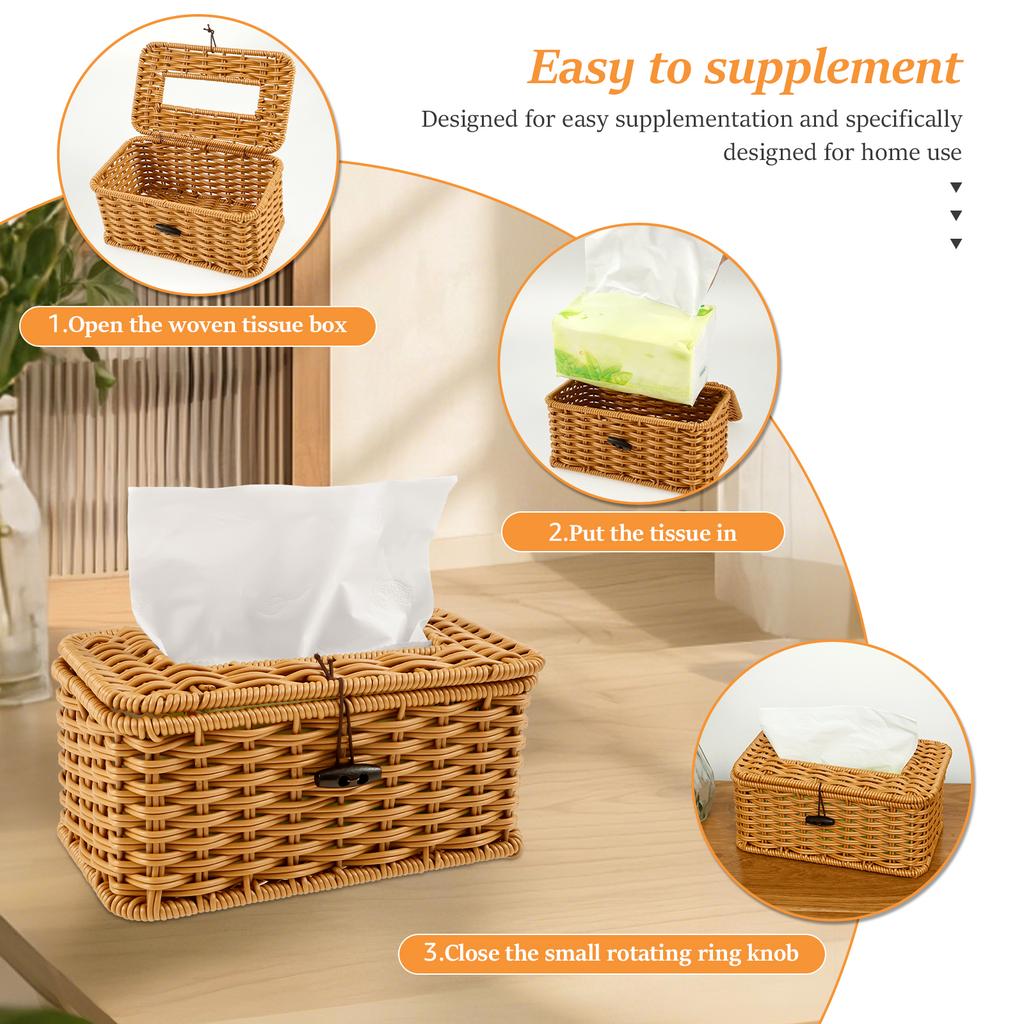 Easy to supplement

Designed for easy supplementation and specifically designed for home use

▼
▼
▼

1.Open the woven tissue box

2.Put the tissue in

3.Close the small rotating ring knob