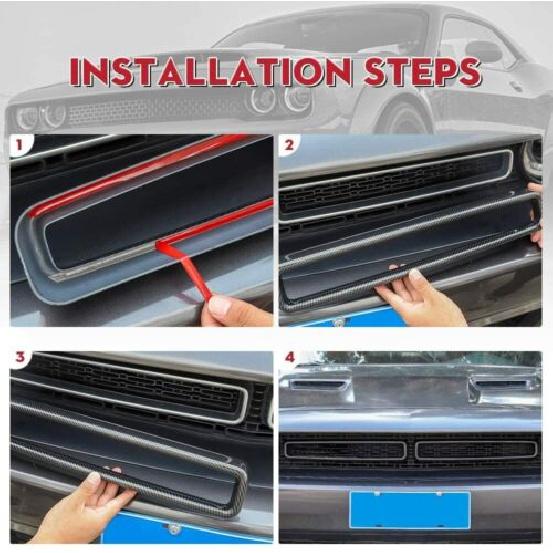 INSTALLATION STEPS

1

2

3

4