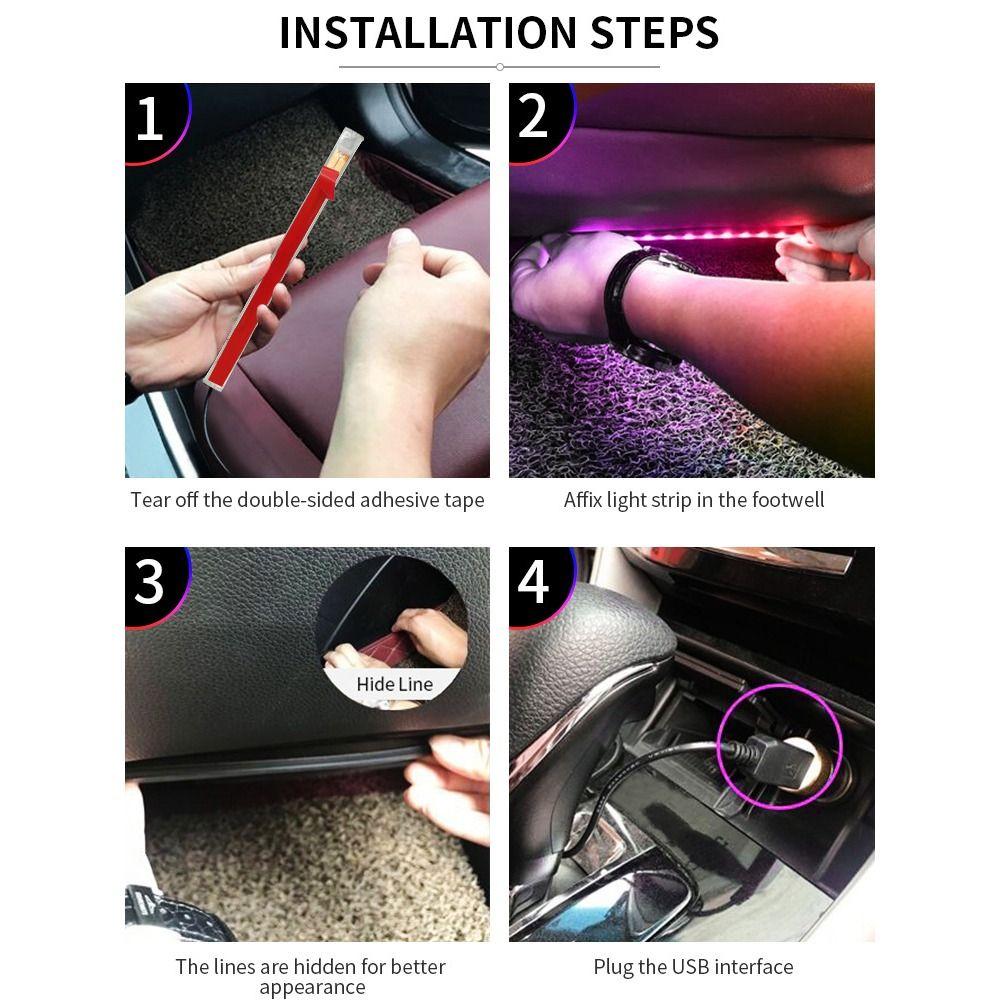 INSTALLATION STEPS

1

Tear off the double-sided adhesive tape

2

Affix light strip in the footwell

3

Hide Line

The lines are hidden for better appearance

4

Plug the USB interface