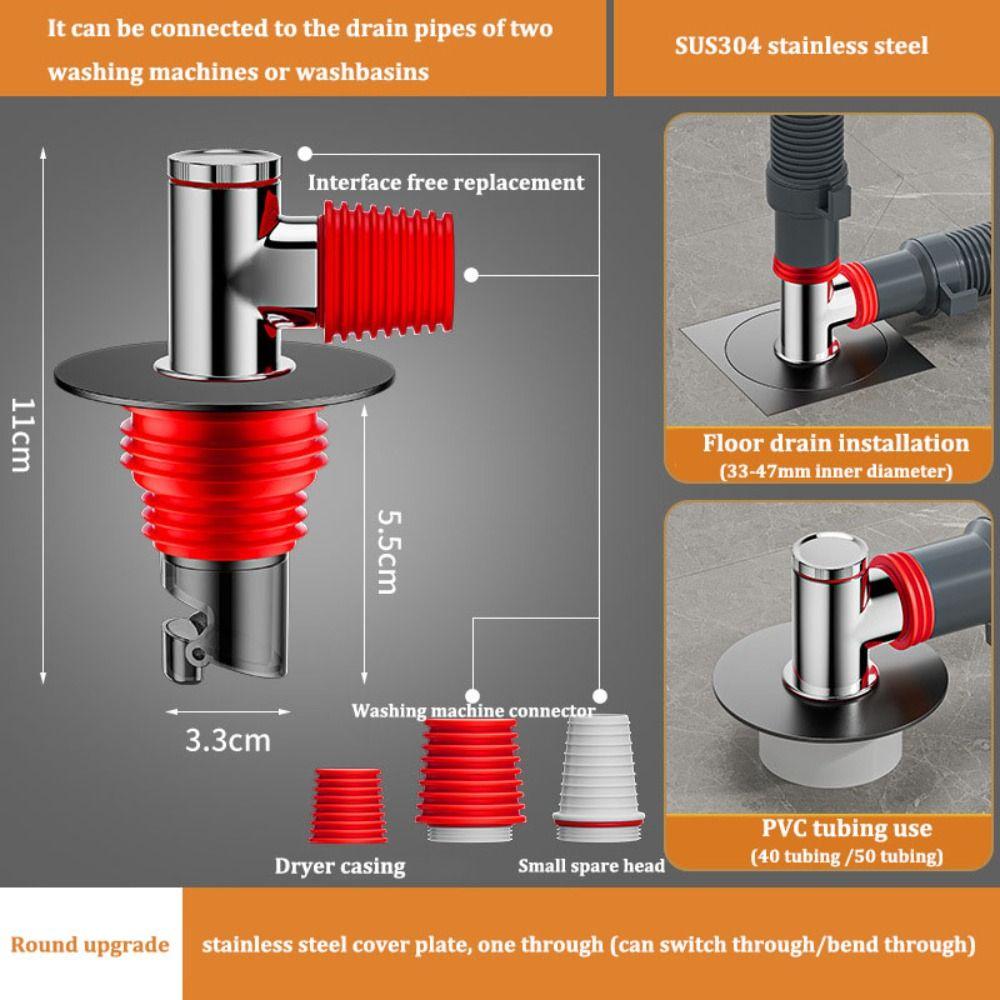 It can be connected to the drain pipes of two washing machines or washbasins

SUS304 stainless steel

Interface free replacement

11cm

5.5cm

3.3cm

Washing machine connector

Dryer casing

Small spare head

Floor drain installation
(33-47mm inner diameter)

PVC tubing use
(40 tubing /50 tubing)

Round upgrade

stainless steel cover plate, one through (can switch through/bend through)