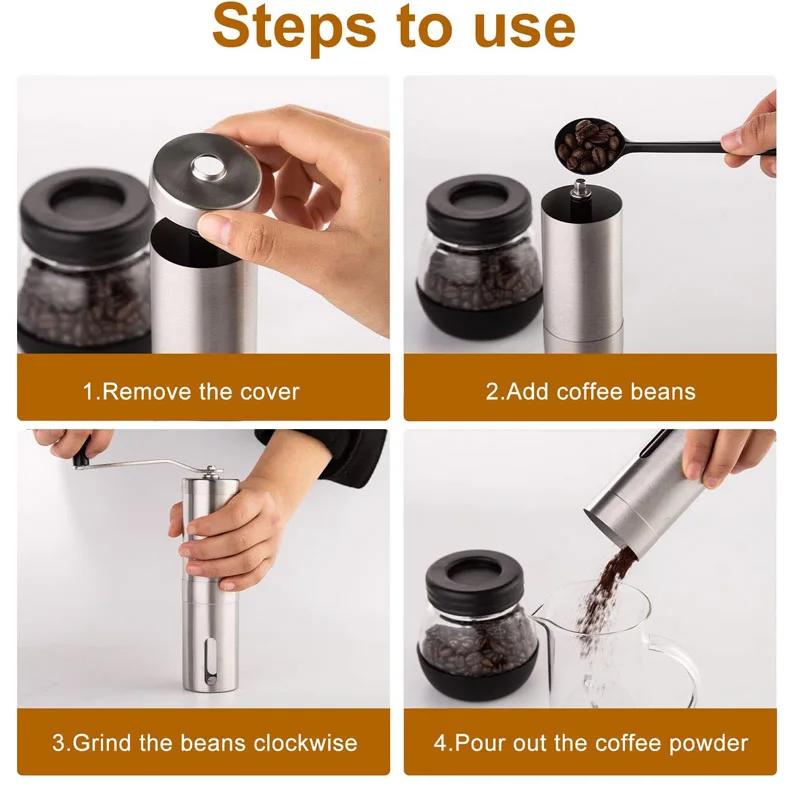 Steps to use

1.Remove the cover

2.Add coffee beans

3.Grind the beans clockwise

4.Pour out the coffee powder