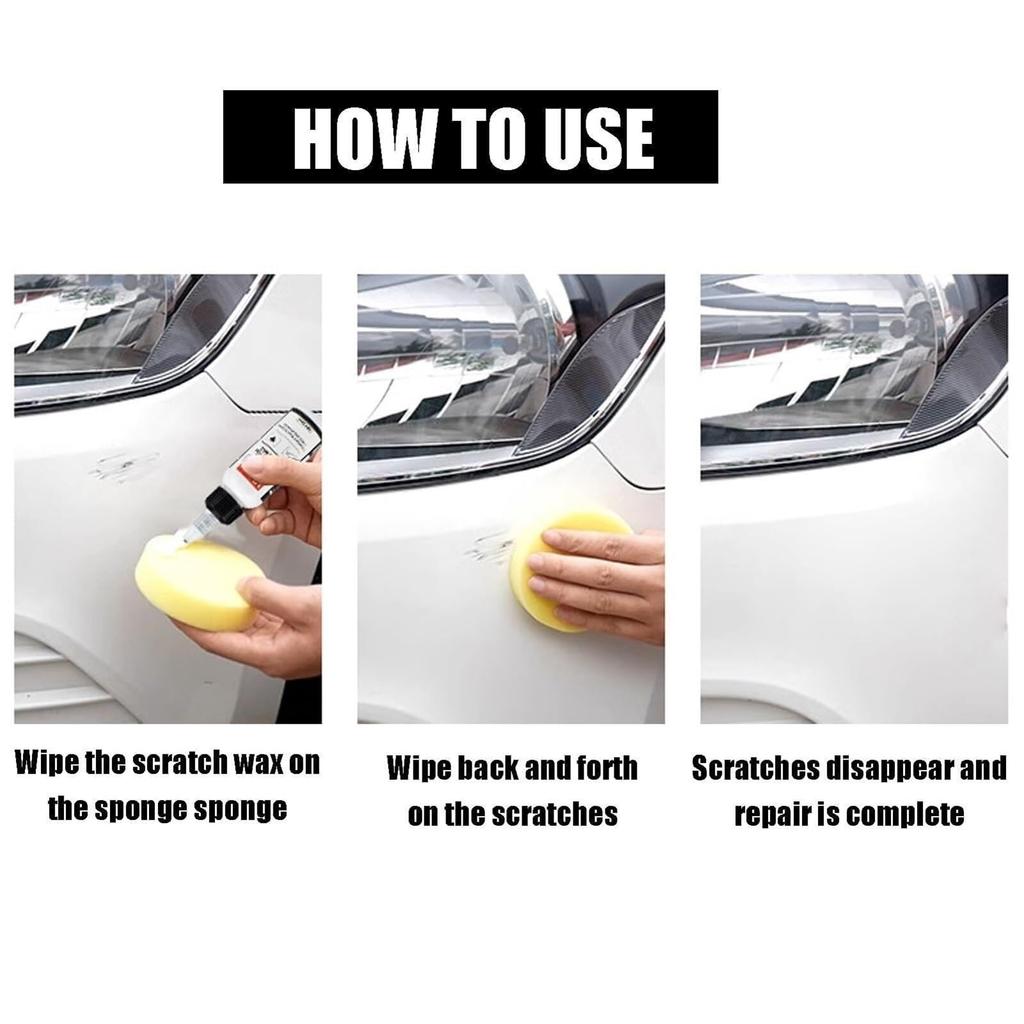 HOW TO USE

Wipe the scratch wax on the sponge sponge

Wipe back and forth on the scratches

Scratches disappear and repair is complete