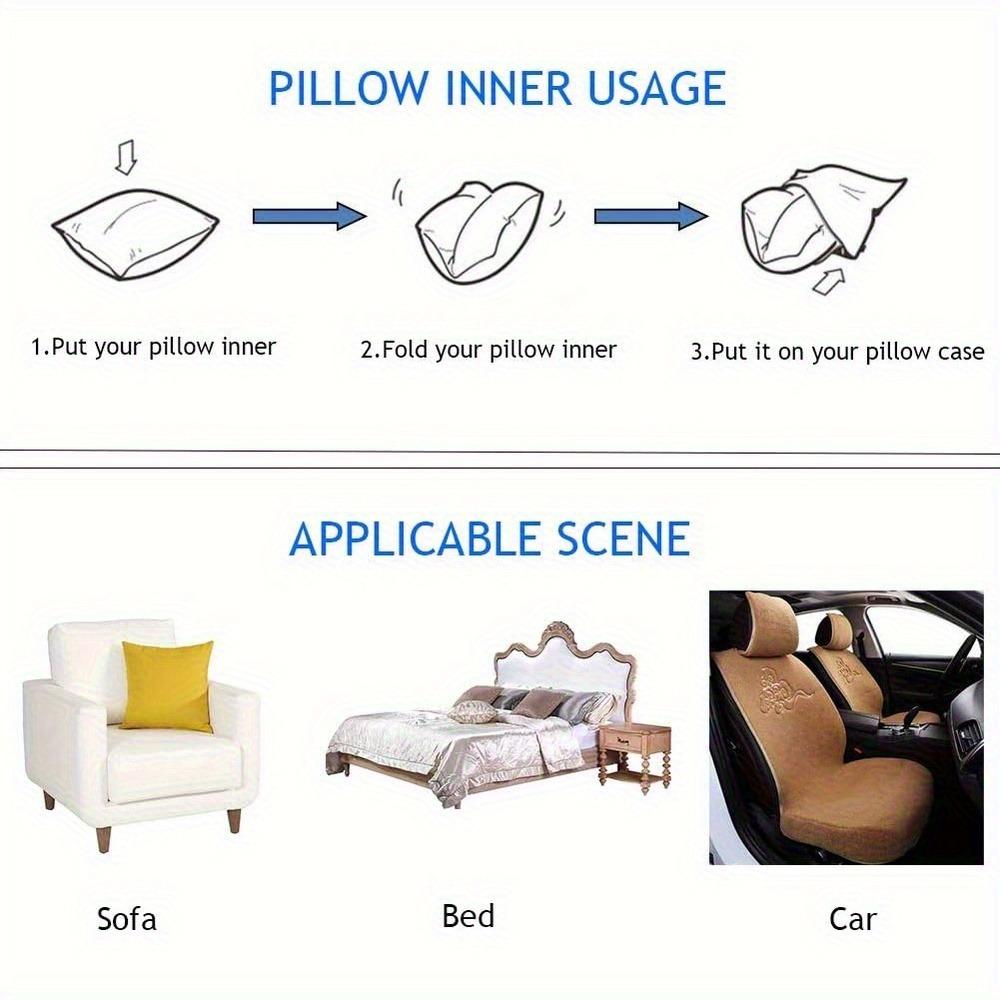 PILLOW INNER USAGE

1.Put your pillow inner

2.Fold your pillow inner

3.Put it on your pillow case

APPLICABLE SCENE

Sofa

Bed

Car