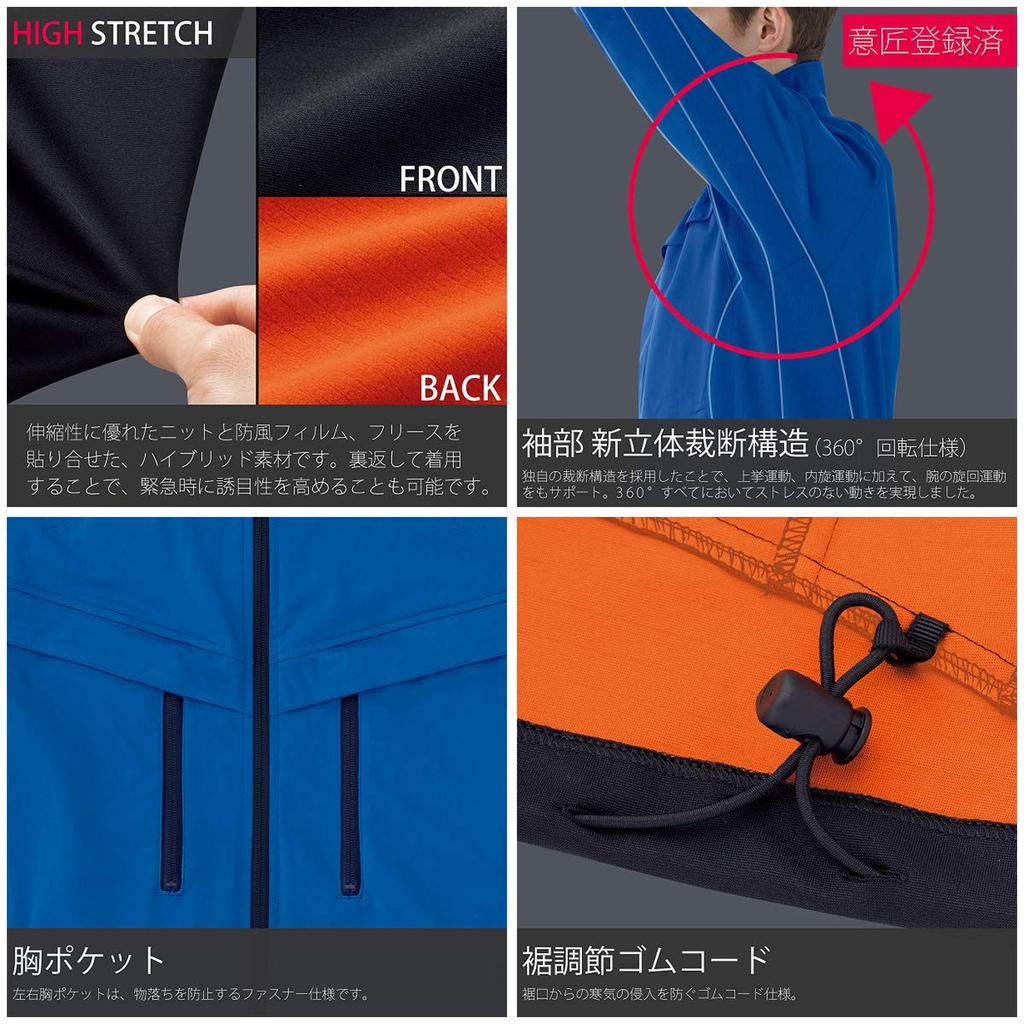 HIGH STRETCH

FRONT

BACK

伸縮性に優れたニットと防風フィルム、フリースを貼り合せた、ハイブリッド素材です。裏返して着用することで、緊急時に誘目性を高めることも可能です。

意匠登録済

袖部 新立体裁断構造(360° 回転仕様)

独自の裁断構造を採用したことで、上挙運動、内旋運動に加えて、腕の旋回運動をもサポート。360° すべてにおいてストレスのない動きを実現しました。

胸ポケット

左右胸ポケットは、物落ちを防止するファスナー仕様です。

裾調節ゴムコード

裾口からの寒気の侵入を防ぐゴムコード仕様。