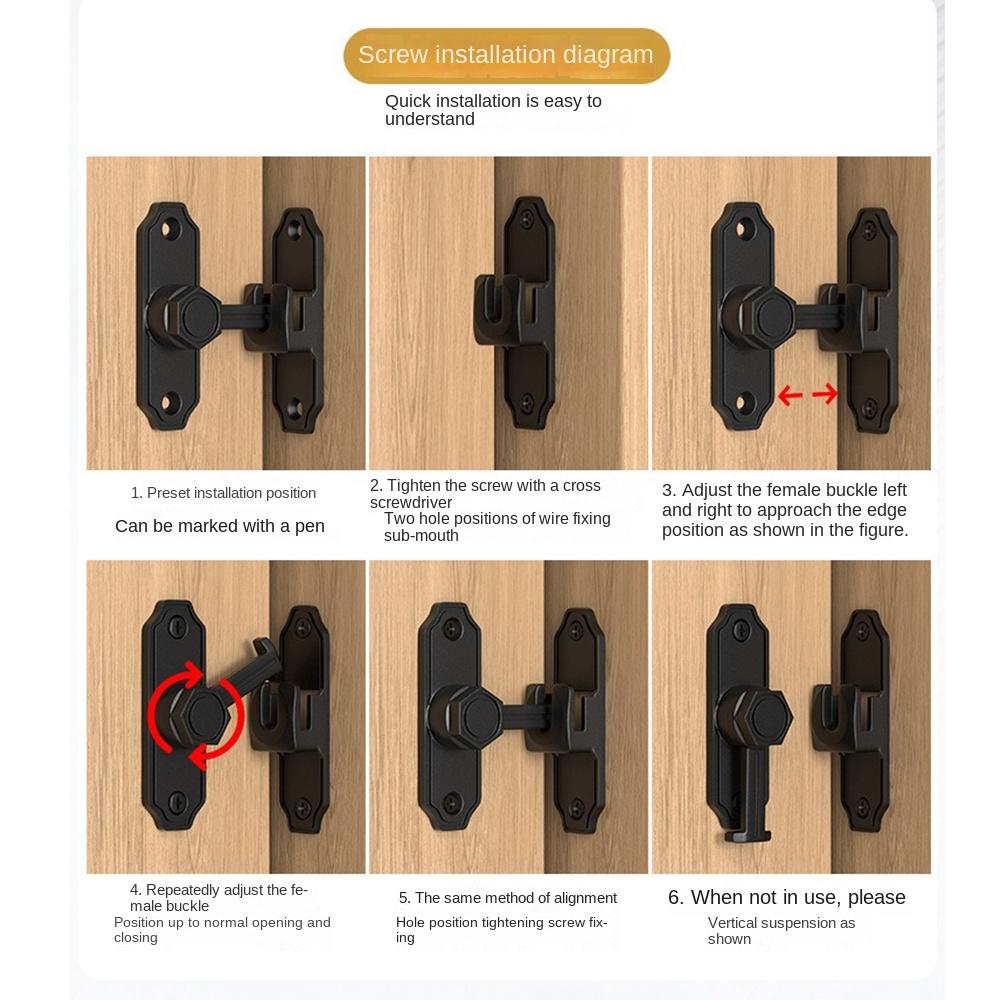 Screw installation diagram

Quick installation is easy to understand

1. Preset installation position

Can be marked with a pen

2. Tighten the screw with a cross screwdriver

Two hole positions of wire fixing sub-mouth

3. Adjust the female buckle left and right to approach the edge position as shown in the figure.

4. Repeatedly adjust the female buckle

Position up to normal opening and closing

5. The same method of alignment

Hole position tightening screw fixing

6. When not in use, please

Vertical suspension as shown