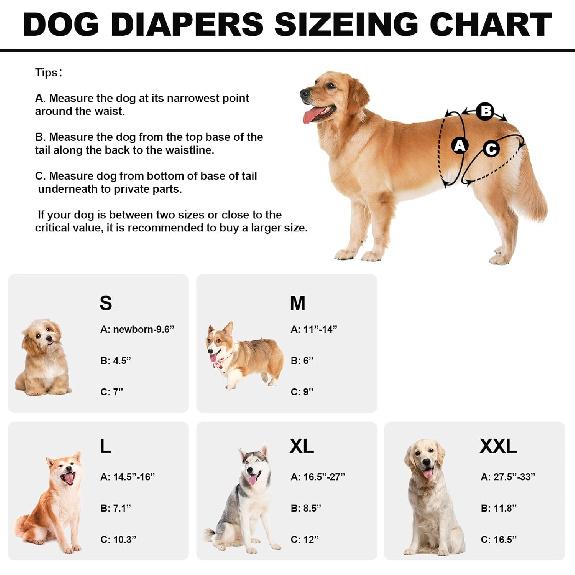 DOG DIAPERS SIZEING CHART

Tips:

A. Measure the dog at its narrowest point around the waist.

B. Measure the dog from the top base of the tail along the back to the waistline.

C. Measure dog from bottom of base of tail underneath to private parts.

If your dog is between two sizes or close to the critical value, it is recommended to buy a larger size.

B

A

C

S
A: newborn-9.6"
B: 4.5"
C: 7"

M
A: 11"-14"
B: 6"
C: 9"

L
A: 14.5"-16"
B: 7.1"
C: 10.3"

XL
A: 16.5"-27"
B: 8.5"
C: 12"

XXL
A: 27.5"-33"
B: 11.8"
C: 16.5"