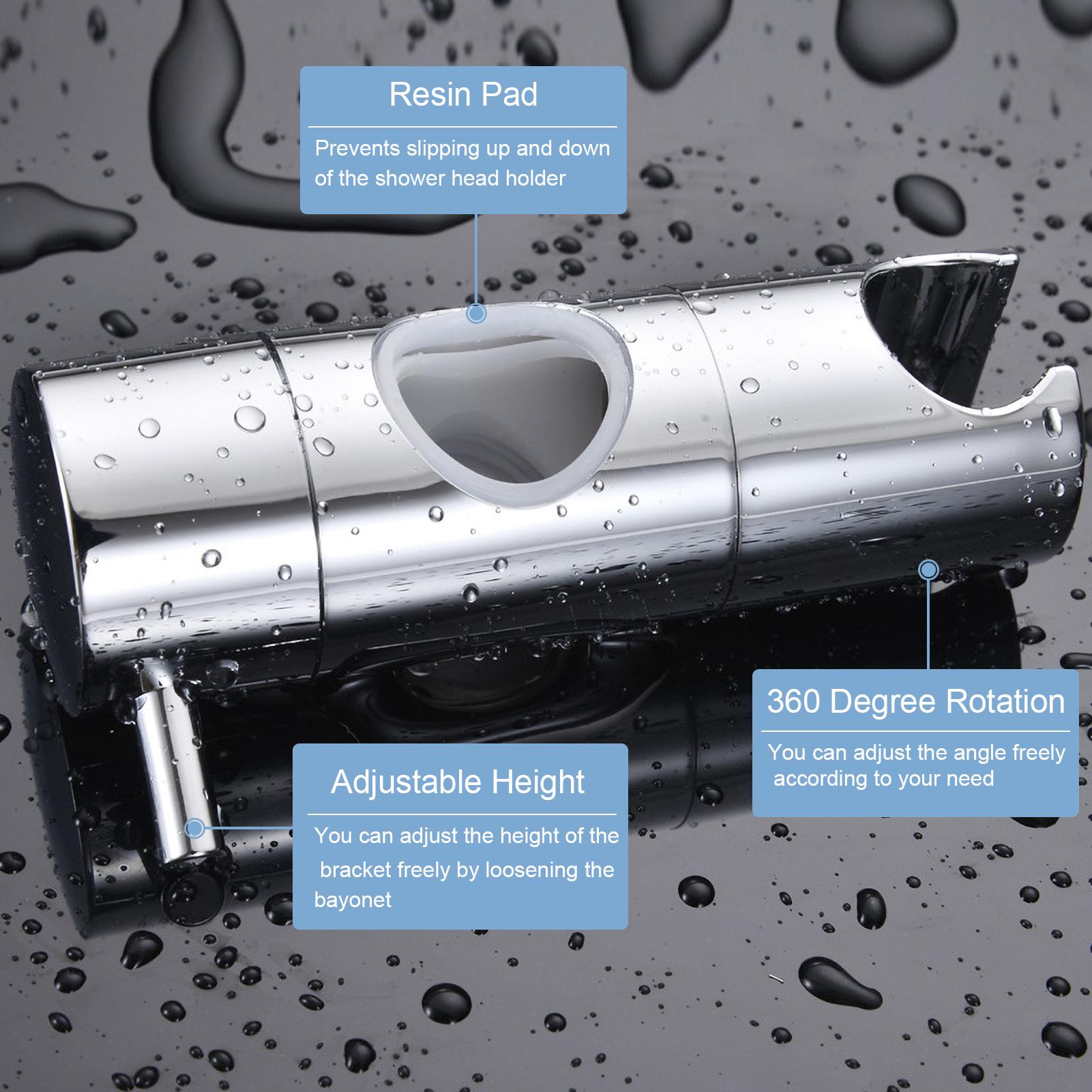 Resin Pad

Prevents slipping up and down of the shower head holder

360 Degree Rotation

You can adjust the angle freely according to your need

Adjustable Height

You can adjust the height of the bracket freely by loosening the bayonet