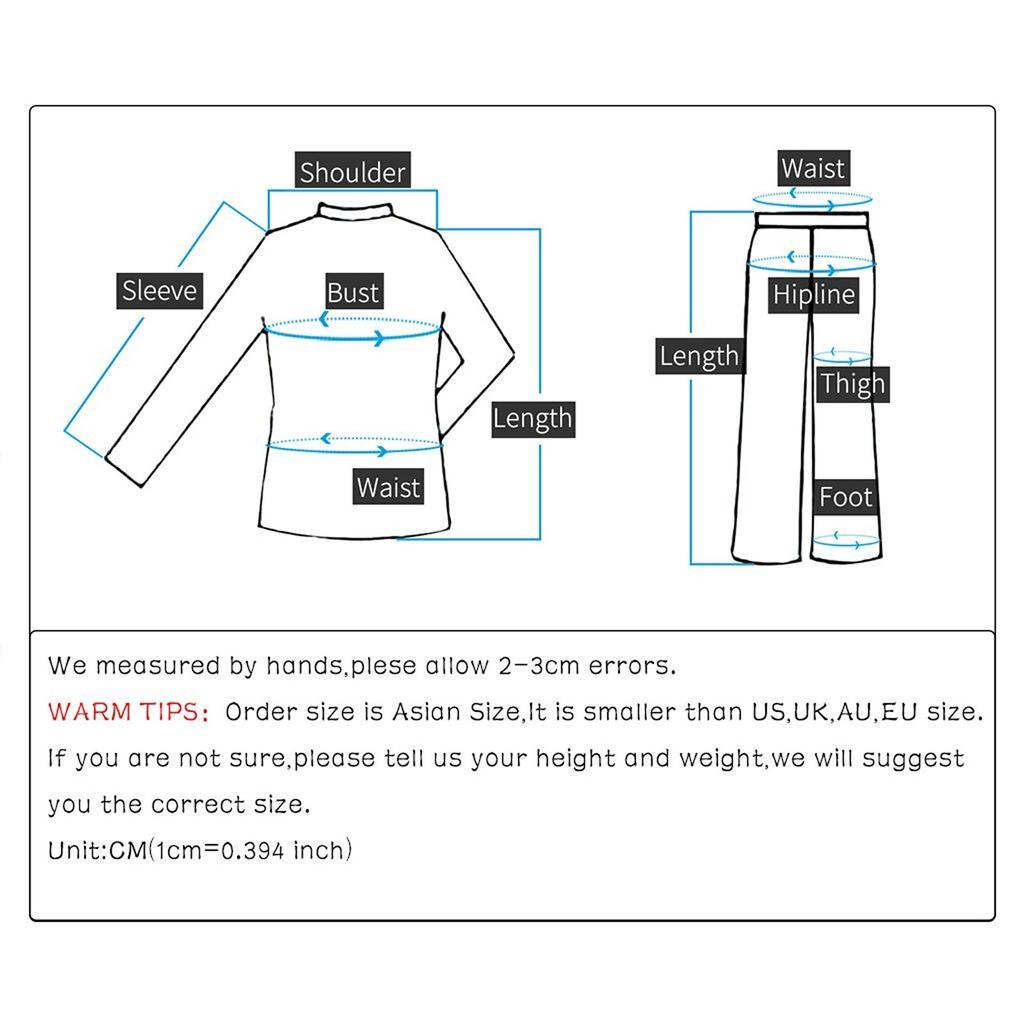 Shoulder

Sleeve

Bust

Length

Waist

Waist

Hipline

Length

Thigh

Foot

We measured by hands,plese allow 2-3cm errors.

WARM TIPS: Order size is Asian Size,It is smaller than US,UK,AU,EU size.

If you are not sure,please tell us your height and weight,we will suggest you the correct size.

Unit:CM(1cm=0.394 inch)