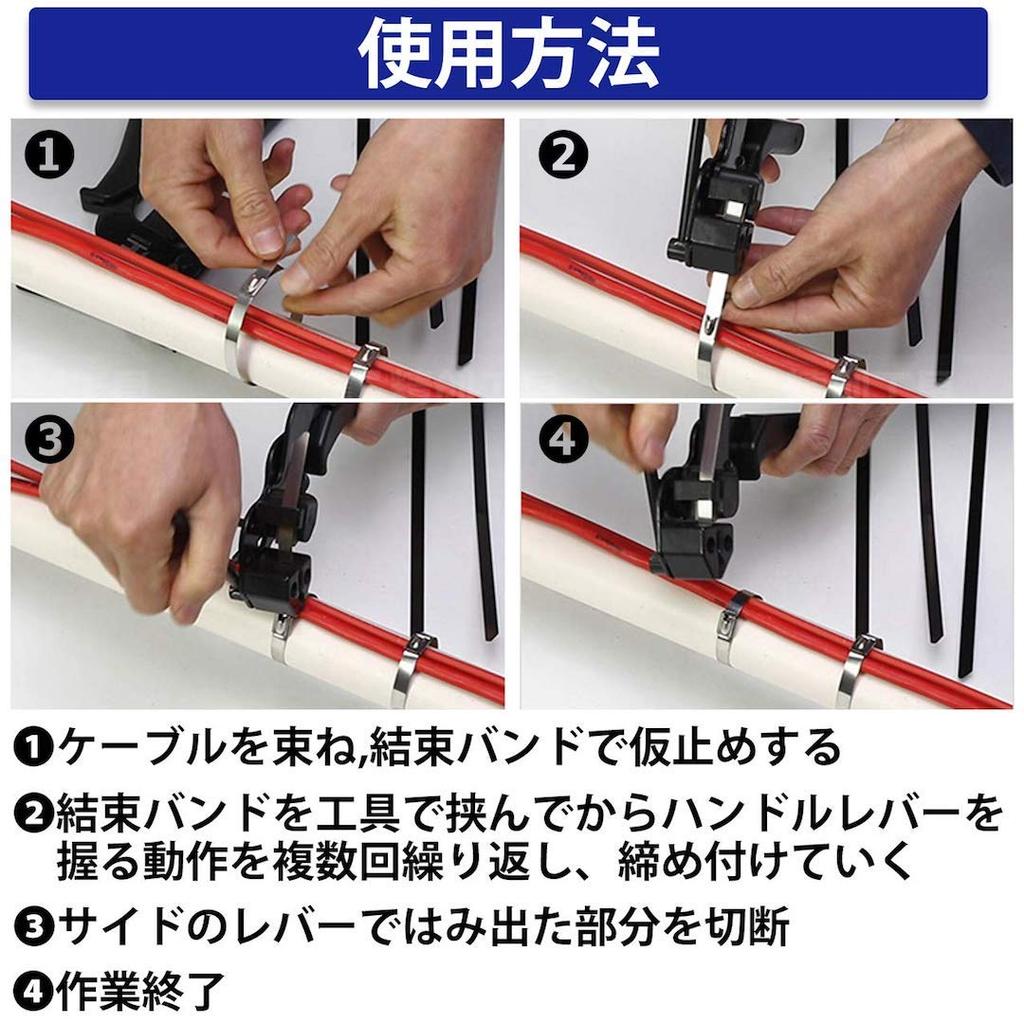 使用方法

❶

❷

❸

❹

❶ケーブルを束ね,結束バンドで仮止めする

❷結束バンドを工具で挟んでからハンドルレバーを握る動作を複数回繰り返し、締め付けていく

❸サイドのレバーではみ出た部分を切断

❹作業終了