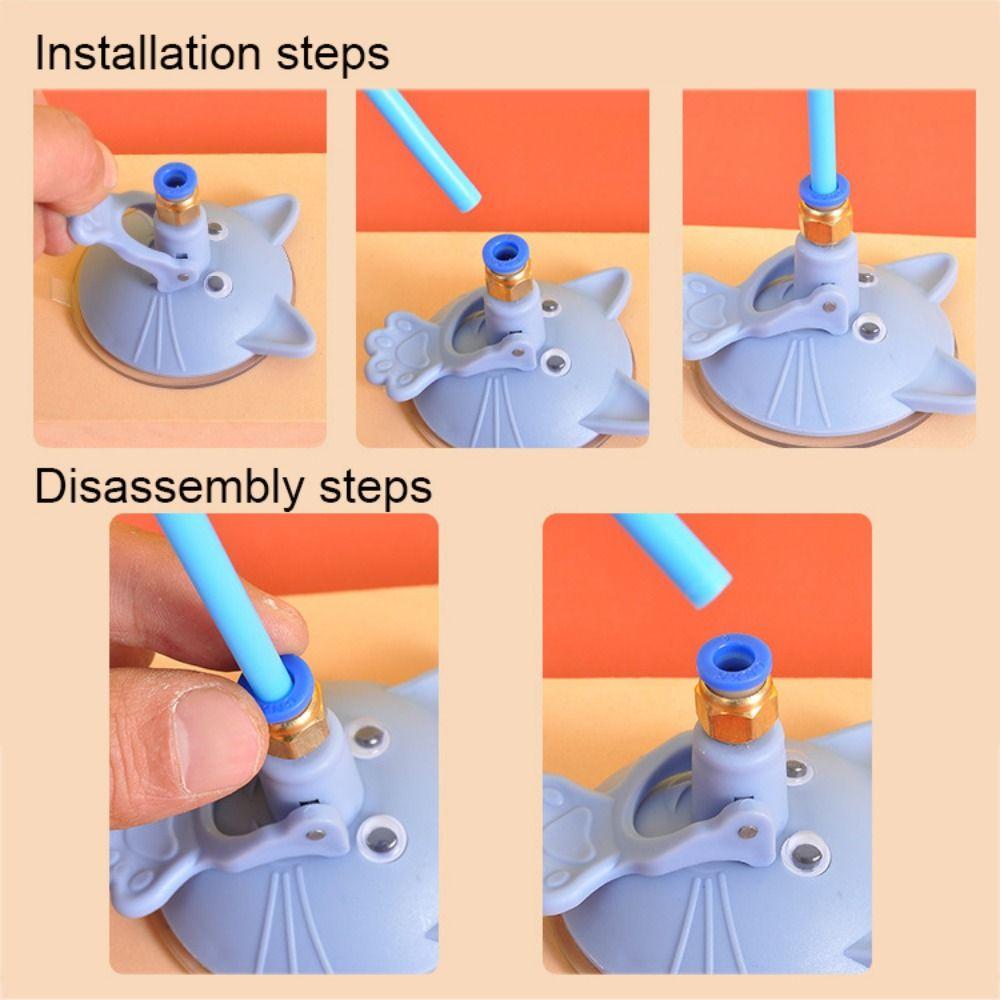 Installation steps

Disassembly steps