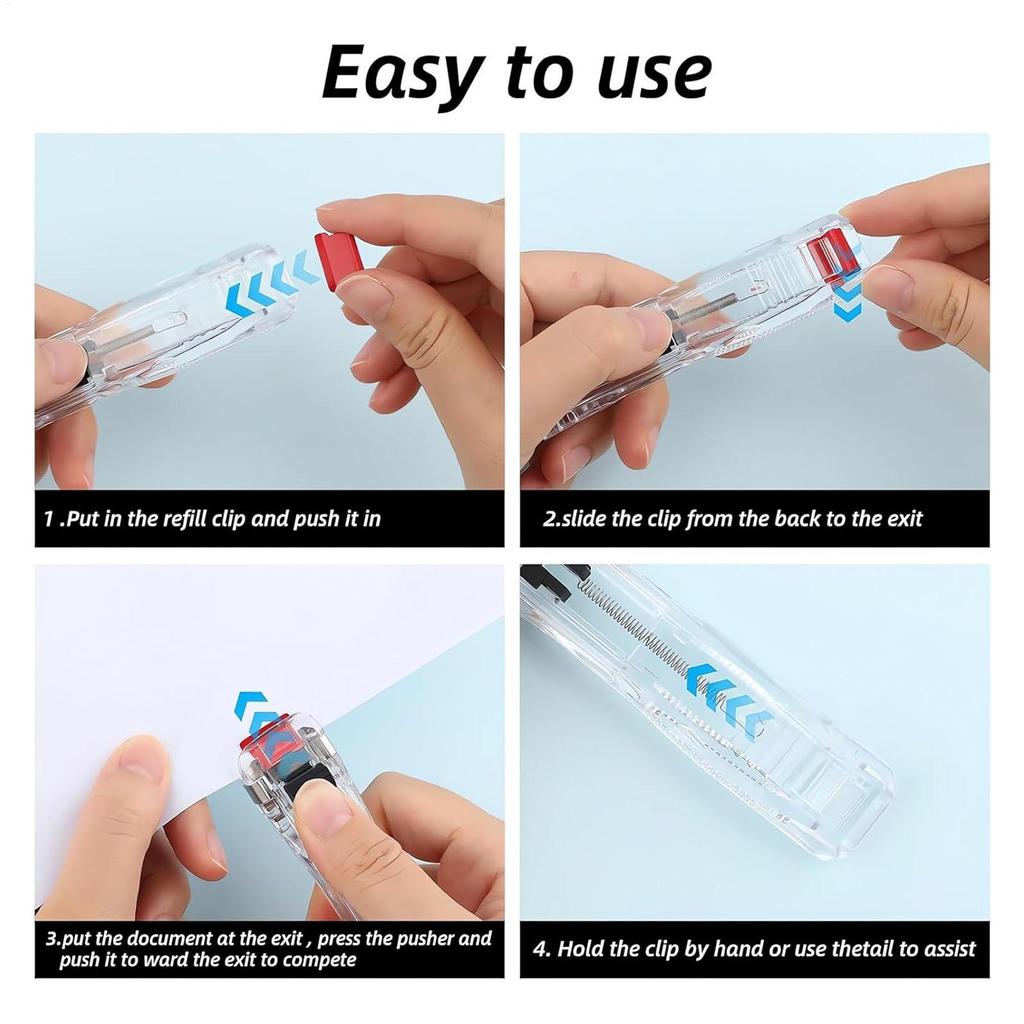 Easy to use

1 .Put in the refill clip and push it in

2.slide the clip from the back to the exit

3.put the document at the exit , press the pusher and push it to ward the exit to compete

4. Hold the clip by hand or use thetail to assist