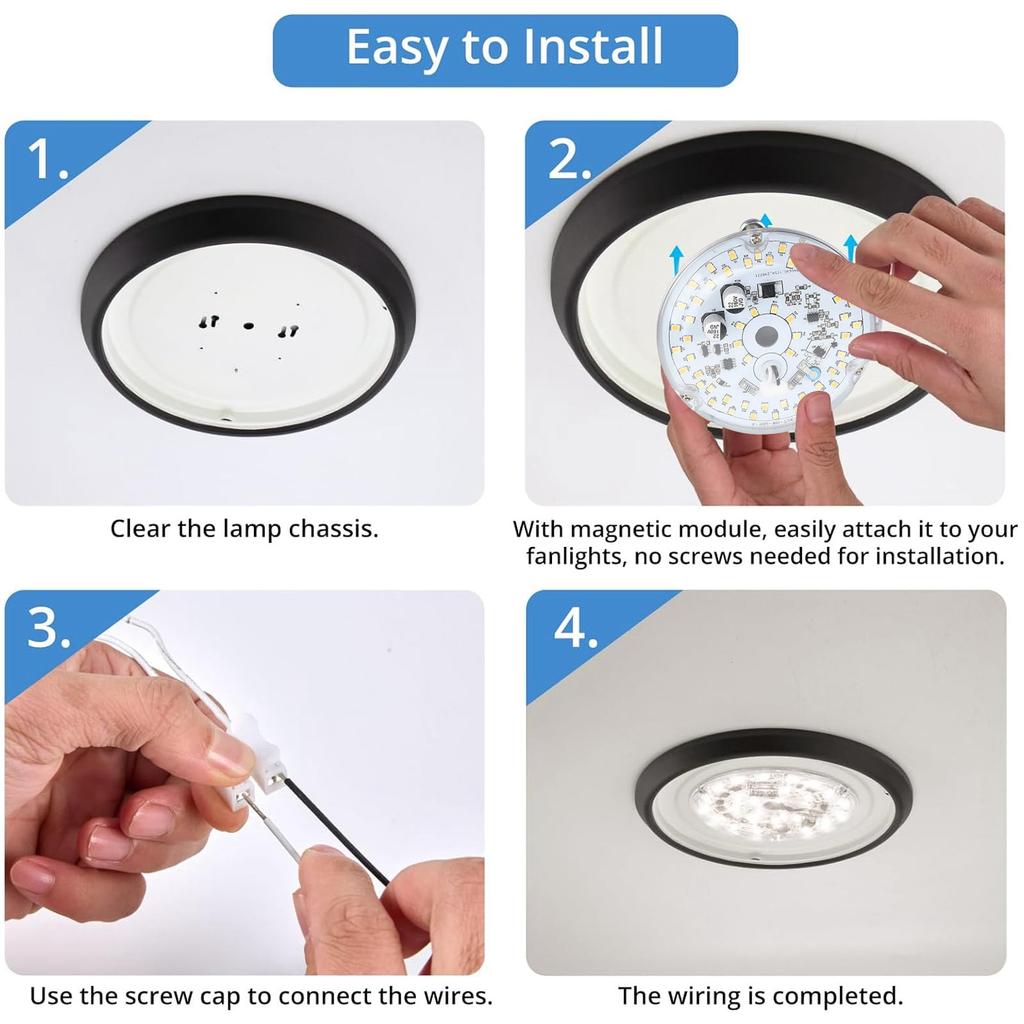 Easy to Install

1.

Clear the lamp chassis.

2.

With magnetic module, easily attach it to your fanlights, no screws needed for installation.

3.

Use the screw cap to connect the wires.

4.

The wiring is completed.