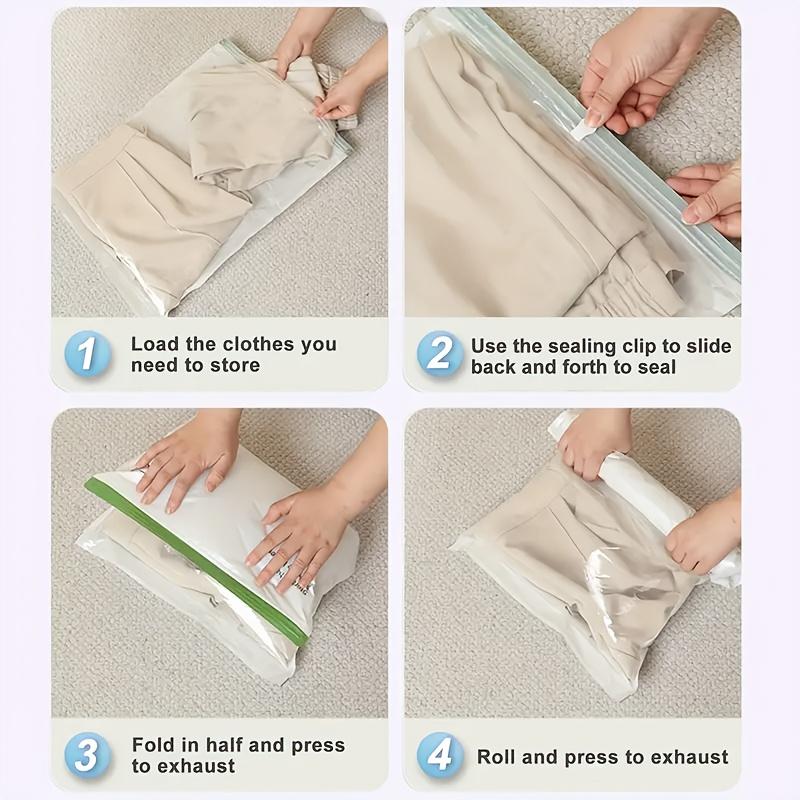 1 Load the clothes you need to store

2 Use the sealing clip to slide back and forth to seal

3 Fold in half and press to exhaust

4 Roll and press to exhaust