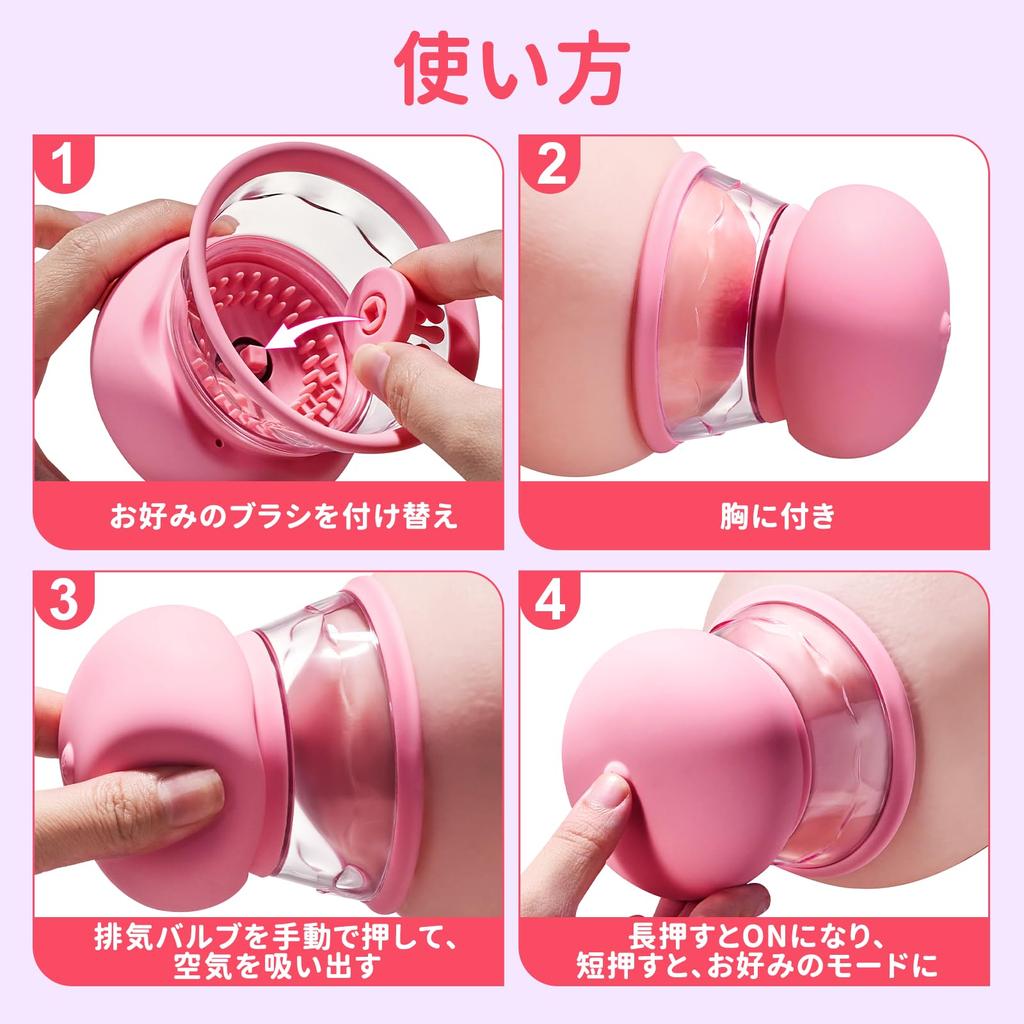 使い方

1
お好みのブラシを付け替え

2
胸に付き

3
排気バルブを手動で押して、空気を吸い出す

4
長押すとONになり、短押すと、お好みのモードに