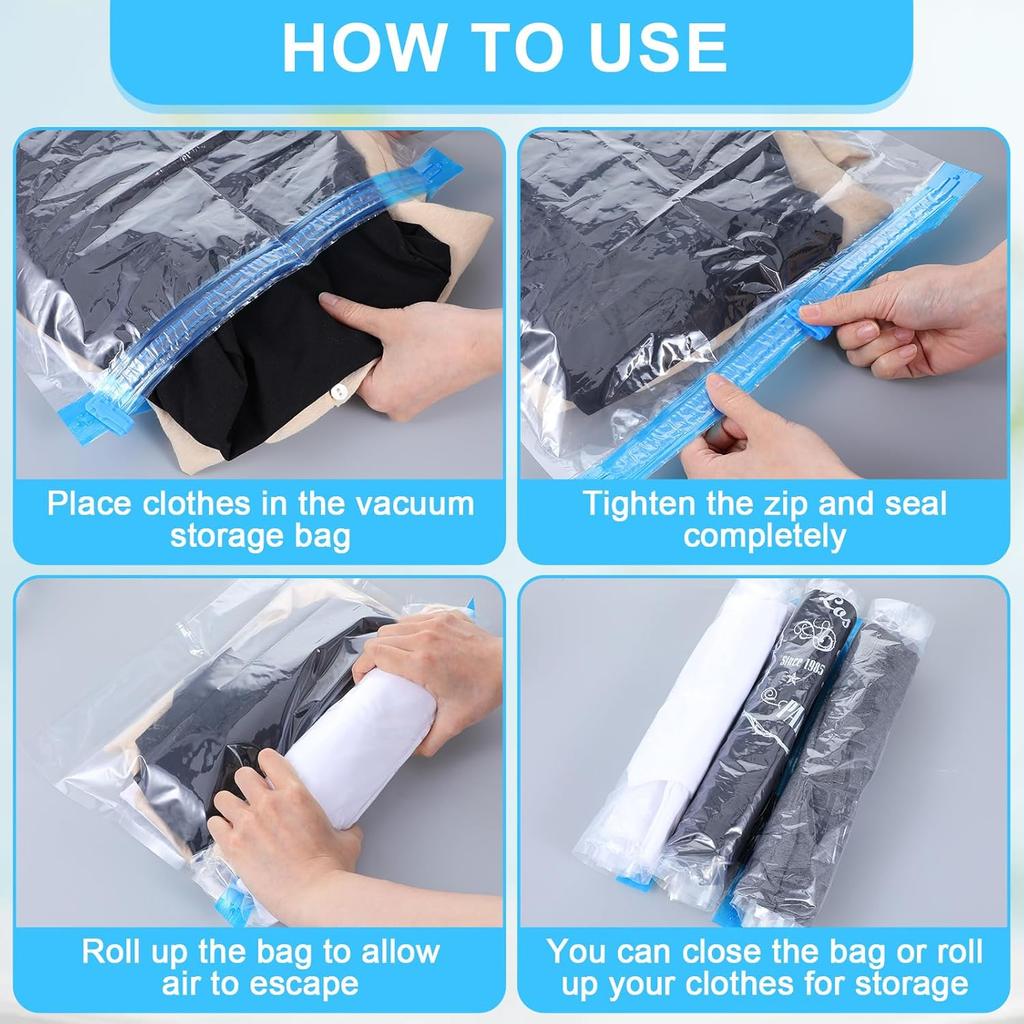 HOW TO USE

Place clothes in the vacuum storage bag

Tighten the zip and seal completely

Roll up the bag to allow air to escape

SINCE 1985

You can close the bag or roll up your clothes for storage