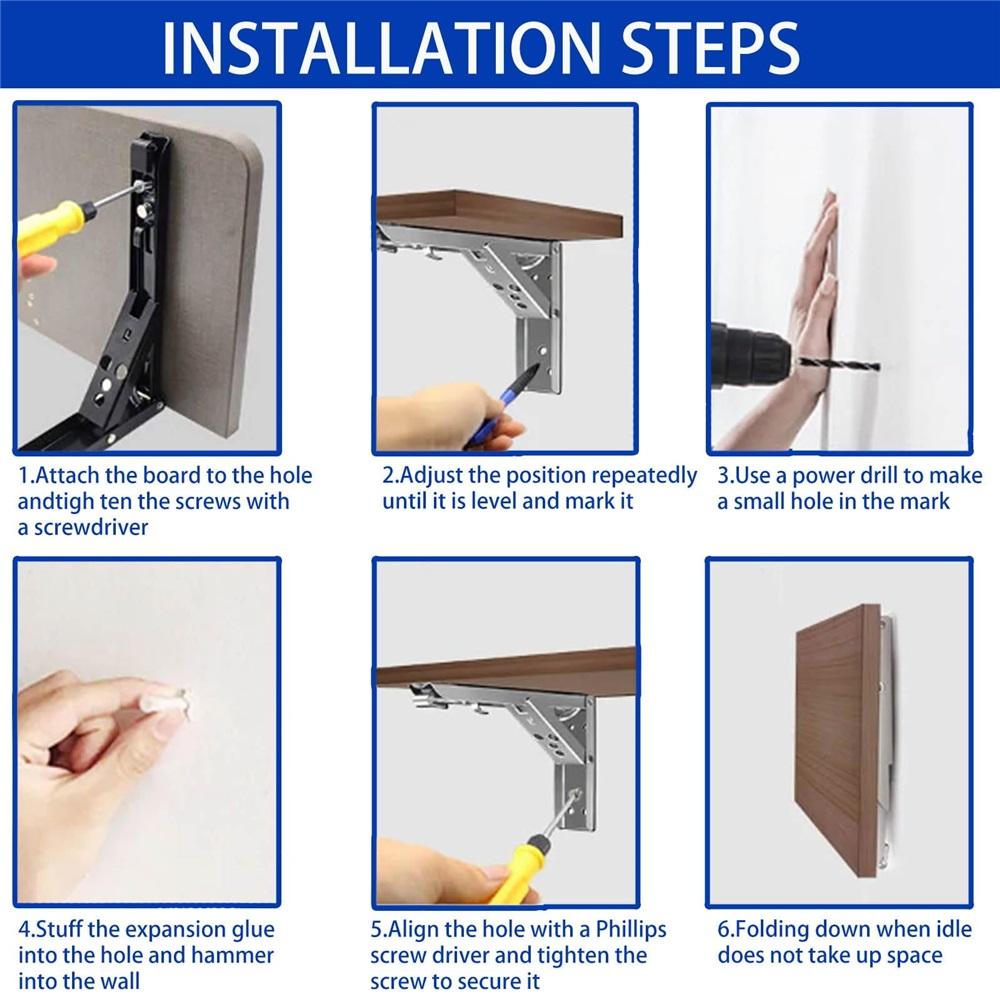 INSTALLATION STEPS

1.Attach the board to the hole andtigh ten the screws with a screwdriver

2.Adjust the position repeatedly until it is level and mark it

3.Use a power drill to make a small hole in the mark

4.Stuff the expansion glue into the hole and hammer into the wall

5.Align the hole with a Phillips screw driver and tighten the screw to secure it

6.Folding down when idle does not take up space