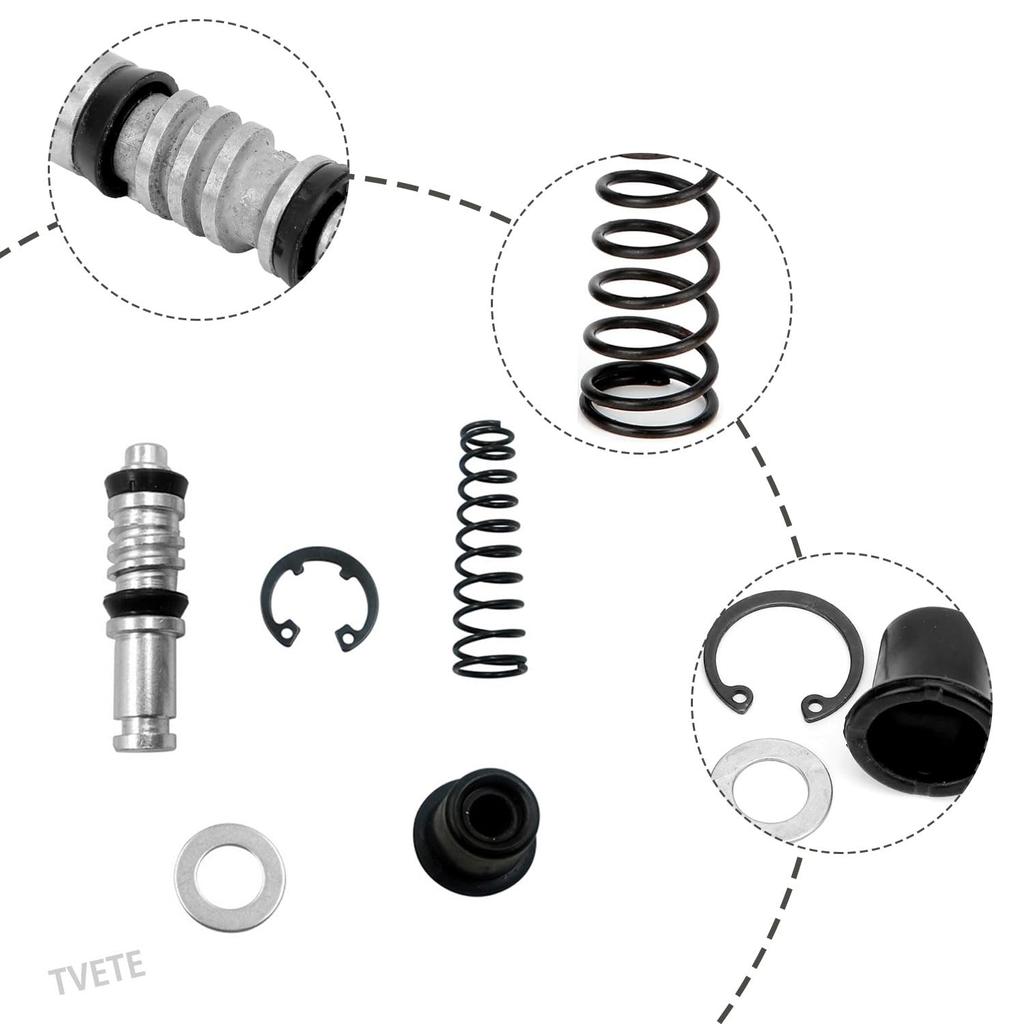 TVETE