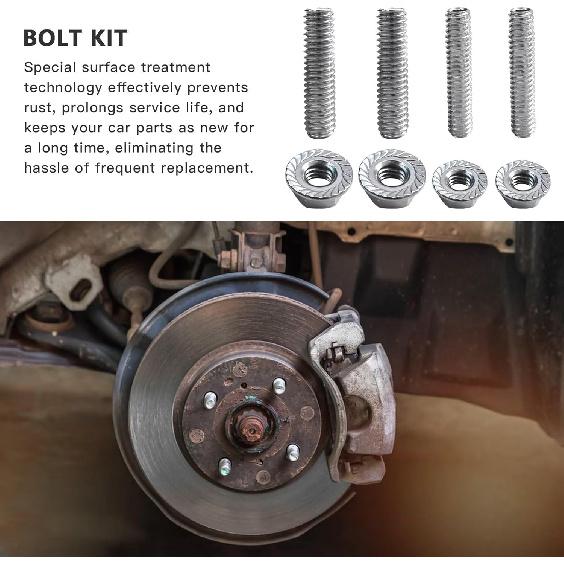 BOLT KIT

Special surface treatment technology effectively prevents rust, prolongs service life, and keeps your car parts as new for a long time, eliminating the hassle of frequent replacement.