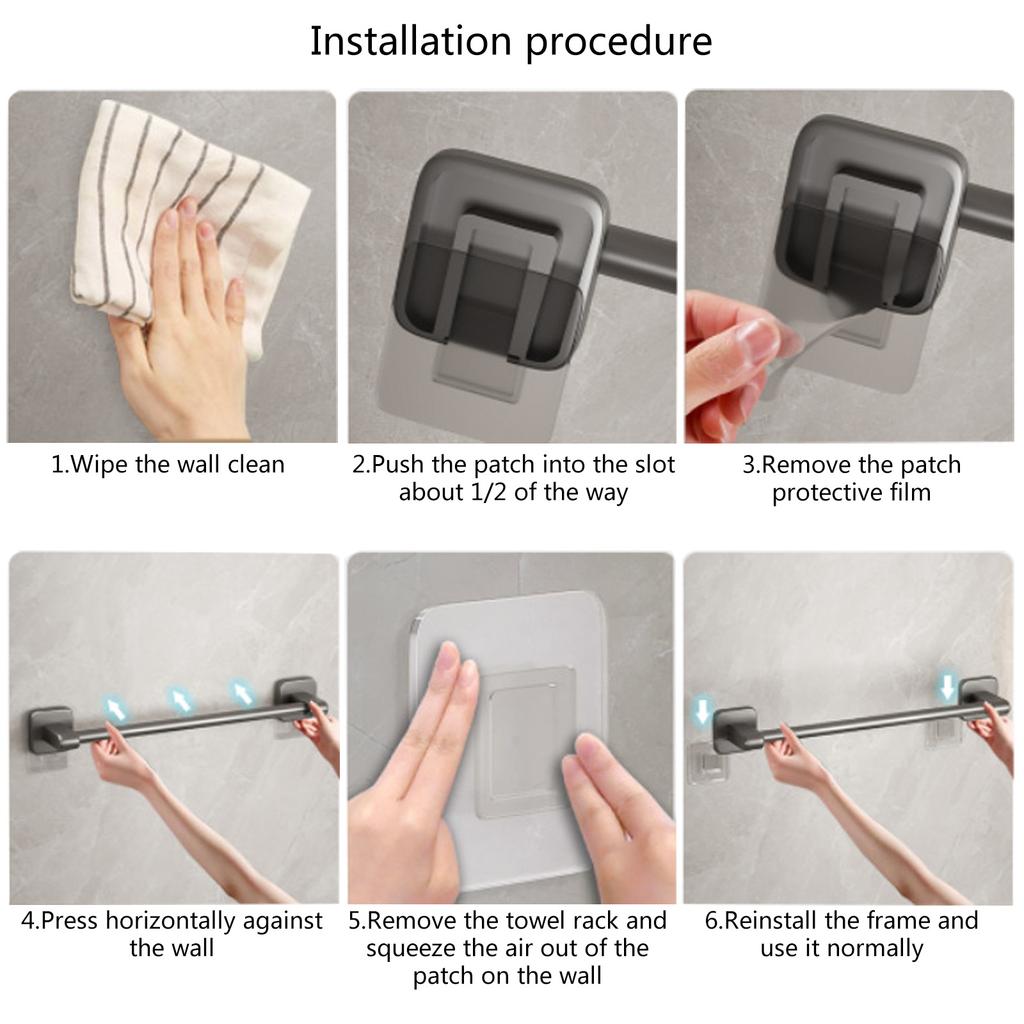 Installation procedure

1.Wipe the wall clean

2.Push the patch into the slot about 1/2 of the way

3.Remove the patch protective film

4.Press horizontally against the wall

5.Remove the towel rack and squeeze the air out of the patch on the wall

6.Reinstall the frame and use it normally