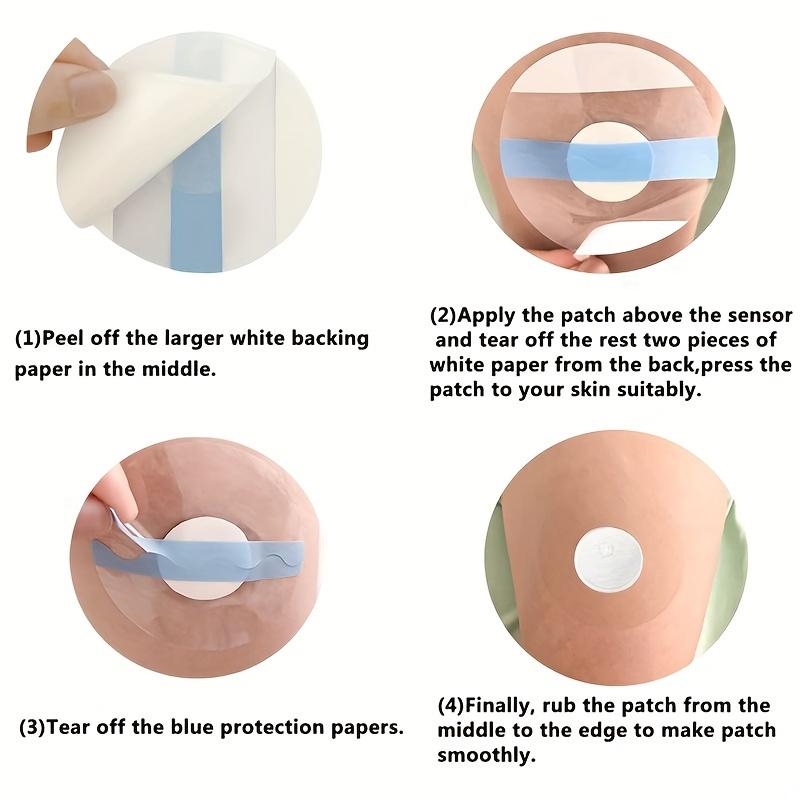 (1)Peel off the larger white backing paper in the middle.

(2)Apply the patch above the sensor and tear off the rest two pieces of white paper from the back,press the patch to your skin suitably.

(3)Tear off the blue protection papers.

(4)Finally, rub the patch from the middle to the edge to make patch smoothly.