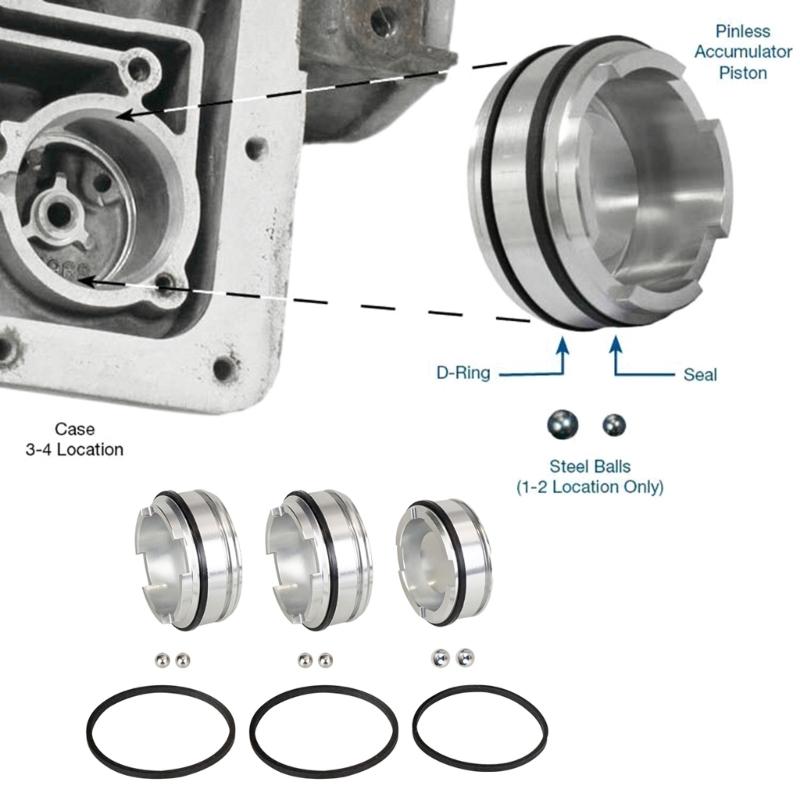 Pinless Accumulator Piston

D-Ring

Seal

Case 3-4 Location

Steel Balls (1-2 Location Only)