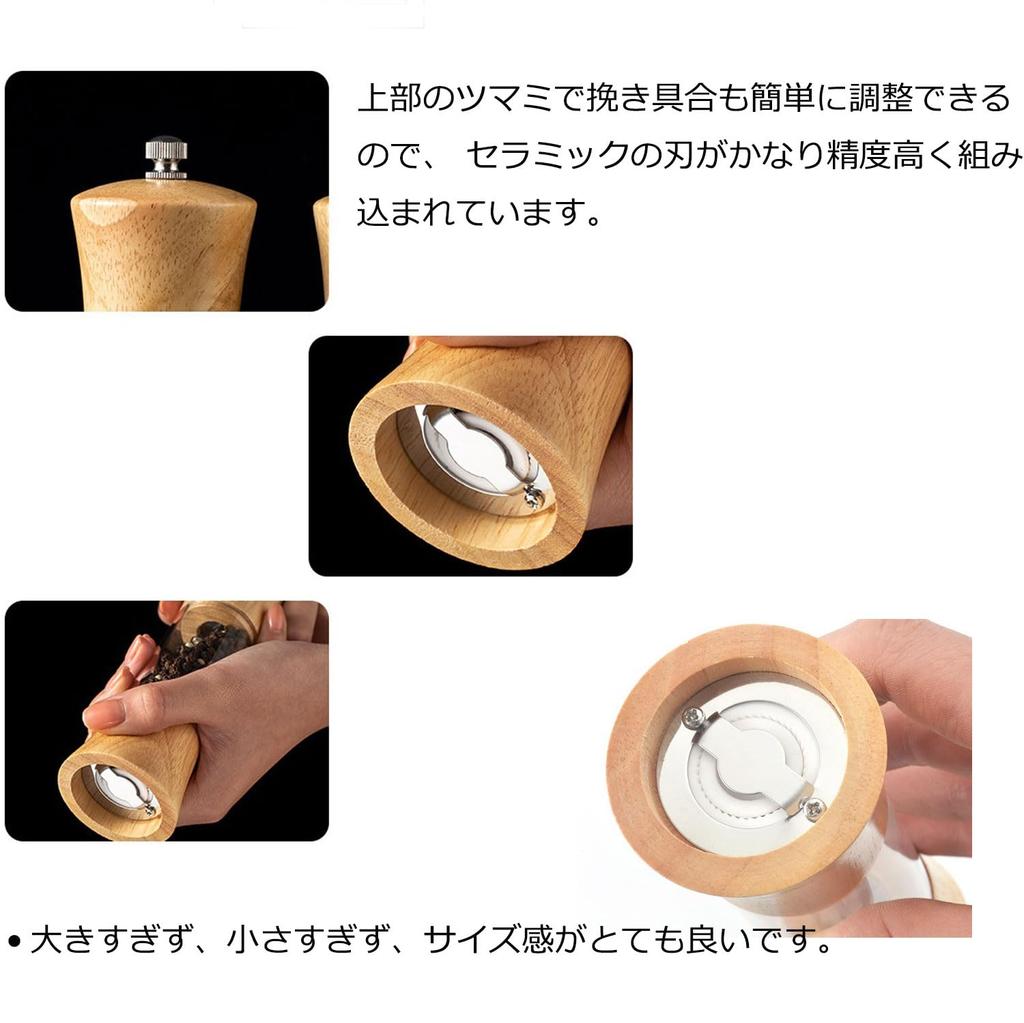 上部のツマミで挽き具合も簡単に調整できるので、 セラミックの刃がかなり精度高く組み込まれています。

• 大きすぎず、小さすぎず、サイズ感がとても良いです。