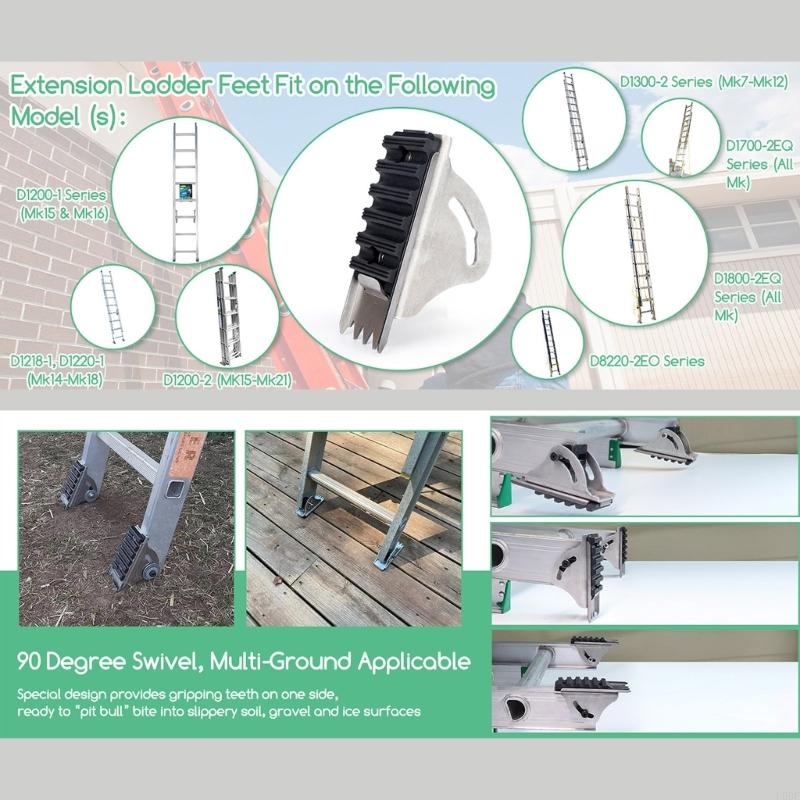 Extension Ladder Feet Fit on the Following Model (s):

D1200-1 Series (Mk15 & Mk16)

D1218-1, D1220-1 (Mk14-Mk18)

D1200-2 (MK15-Mk21)

D1300-2 Series (Mk7-Mk12)

D1700-2EQ Series (All Mk)

D1800-2EQ Series (All Mk)

D8220-2EO Series

90 Degree Swivel, Multi-Ground Applicable

Special design provides gripping teeth on one side, ready to "pit bull" bite into slippery soil, gravel and ice surfaces