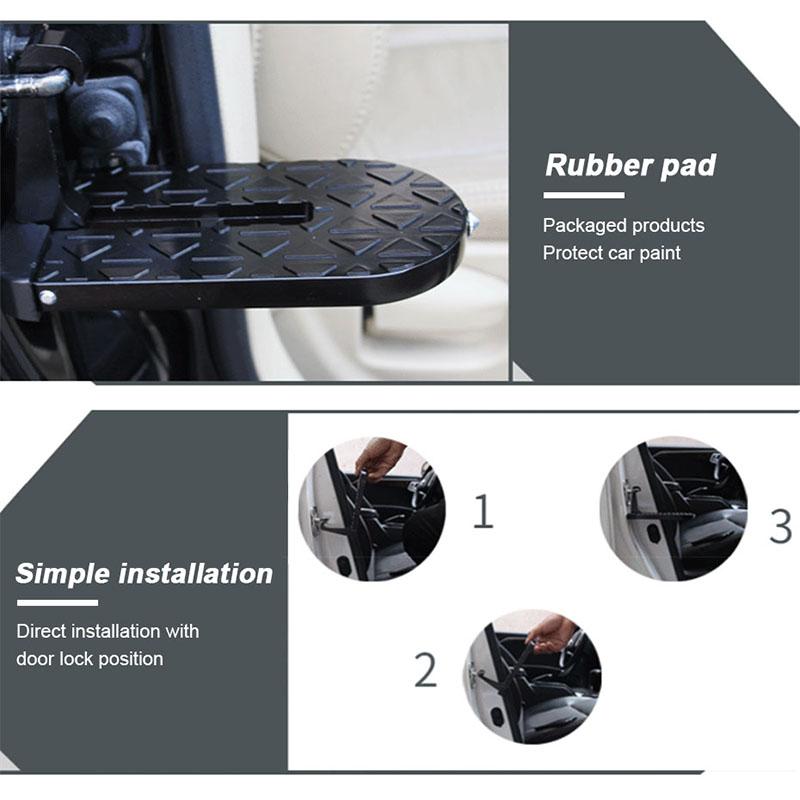 Rubber pad

Packaged products
Protect car paint

Simple installation

Direct installation with door lock position

1

3

2