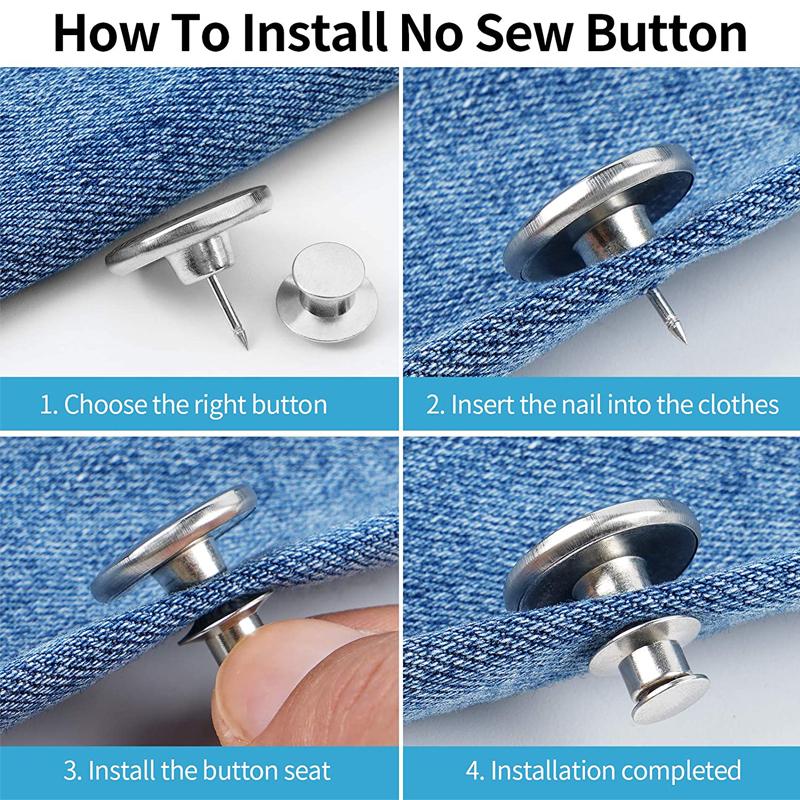 How To Install No Sew Button

1. Choose the right button

2. Insert the nail into the clothes

3. Install the button seat

4. Installation completed