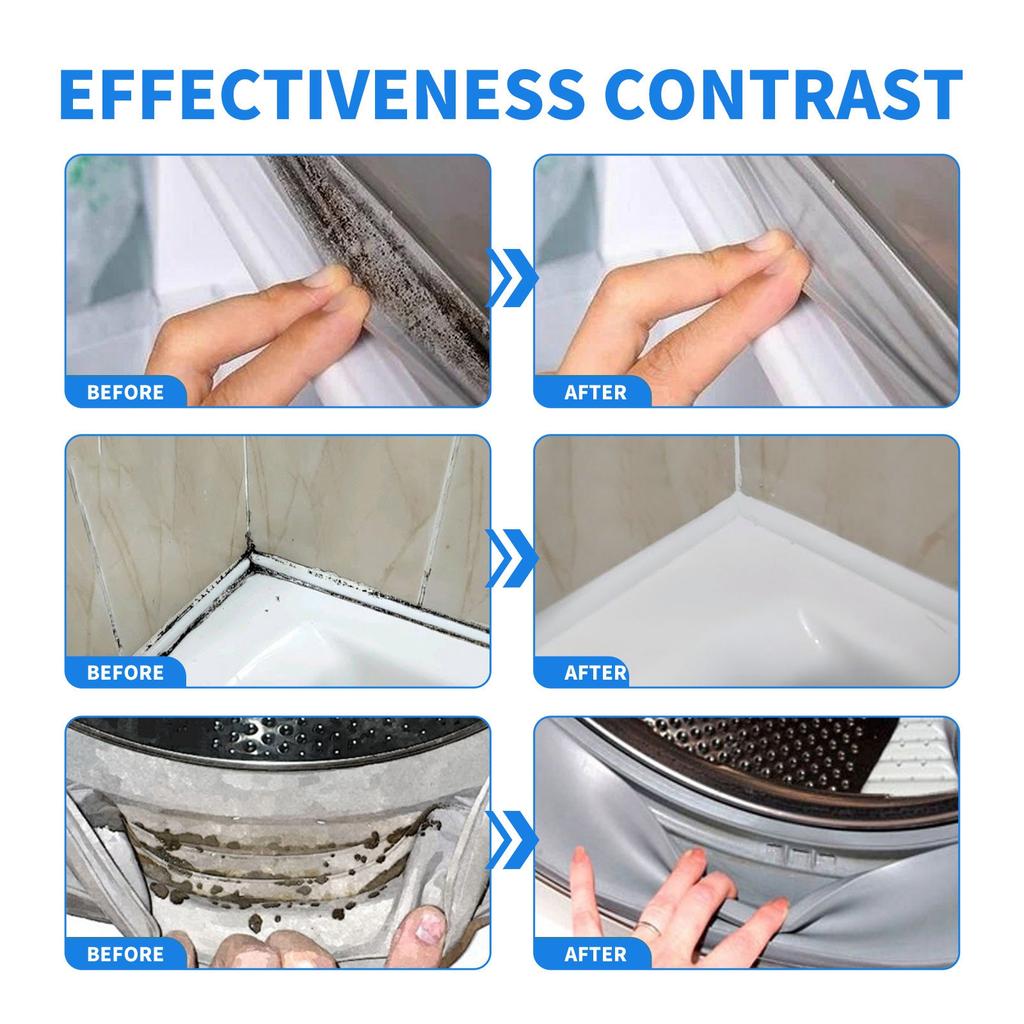 EFFECTIVENESS CONTRAST

BEFORE

AFTER

BEFORE

AFTER

BEFORE

AFTER