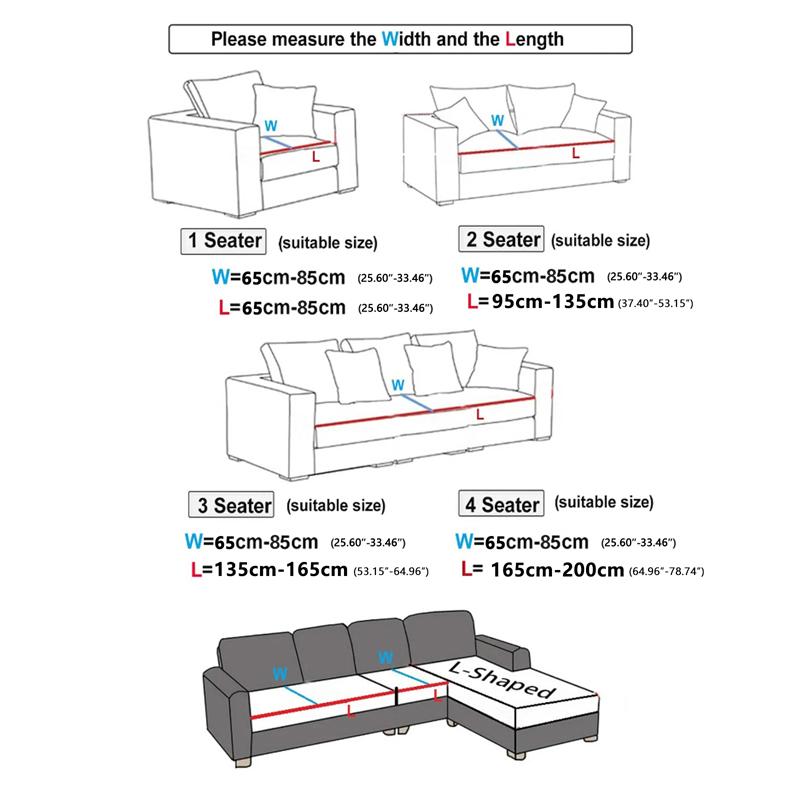 Please measure the Width and the Length

W

L

W

L

1 Seater (suitable size)

W=65cm-85cm (25.60"-33.46")

L=65cm-85cm (25.60"-33.46")

2 Seater (suitable size)

W=65cm-85cm (25.60"-33.46")

L=95cm-135cm (37.40"-53.15")

W

L

3 Seater (suitable size)

W=65cm-85cm (25.60"-33.46")

L=135cm-165cm (53.15"-64.96")

4 Seater (suitable size)

W=65cm-85cm (25.60"-33.46")

L= 165cm-200cm (64.96"-78.74")

W

W

L

L

L-Shaped