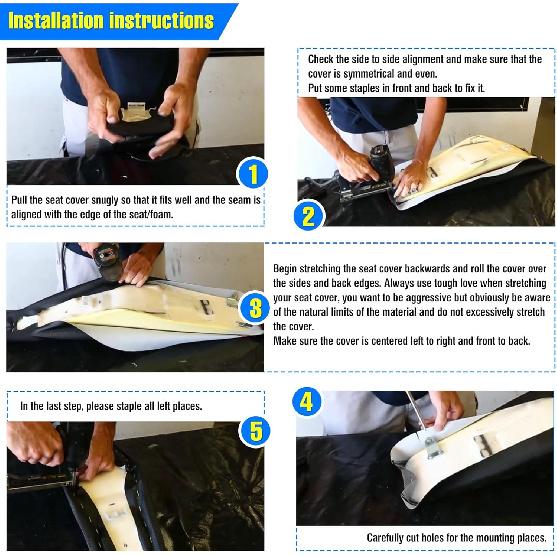 Installation instructions

1

Pull the seat cover snugly so that it fits well and the seam is aligned with the edge of the seat/foam.

Check the side to side alignment and make sure that the cover is symmetrical and even.
Put some staples in front and back to fix it.

2

3

Begin stretching the seat cover backwards and roll the cover over the sides and back edges. Always use tough love when stretching your seat cover, you want to be aggressive but obviously be aware of the natural limits of the material and do not excessively stretch the cover.
Make sure the cover is centered left to right and front to back.

In the last step, please staple all left places.

5

4

Carefully cut holes for the mounting places.