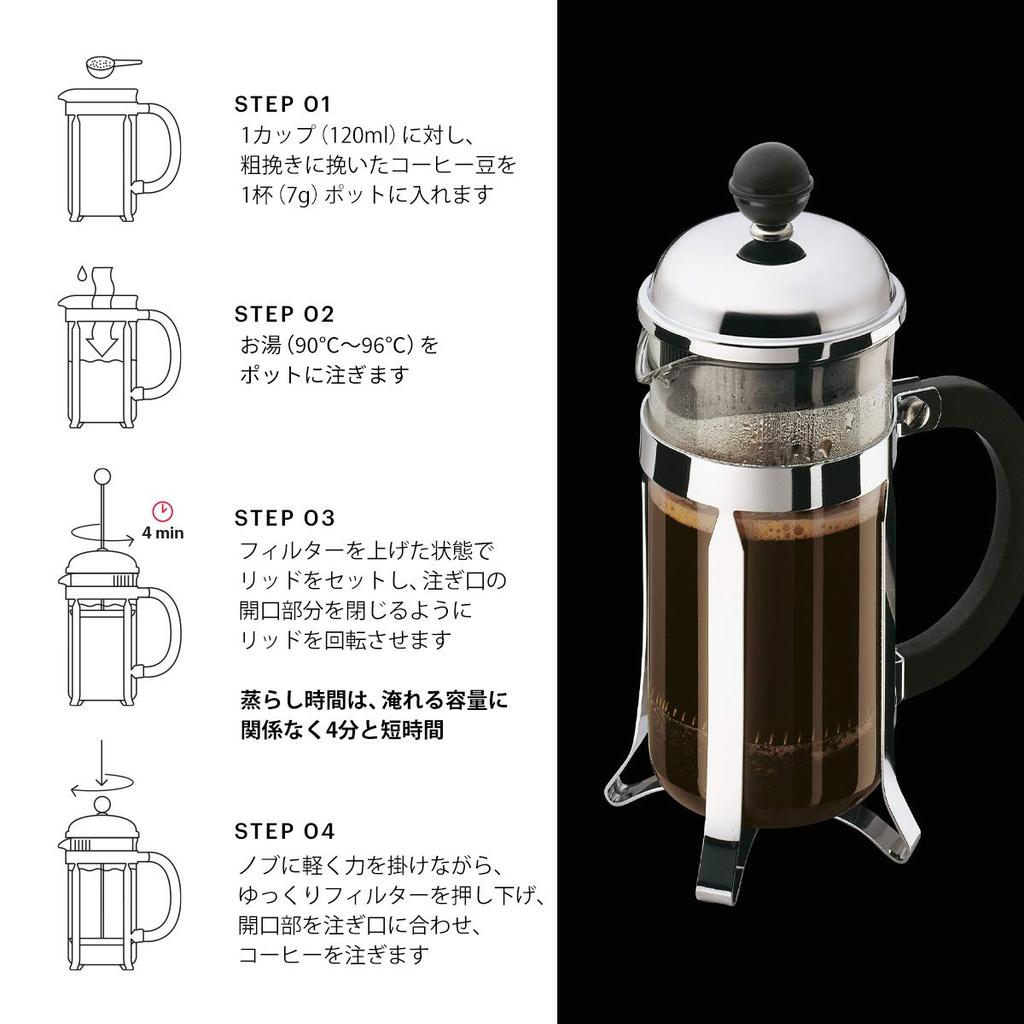 STEP 01
1カップ（120ml）に対し、粗挽きに挽いたコーヒー豆を1杯（7g）ポットに入れます

STEP 02
お湯（90°C〜96°C）をポットに注ぎます

4 min

STEP 03
フィルターを上げた状態でリッドをセットし、注ぎ口の開口部分を閉じるようにリッドを回転させます

蒸らし時間は、淹れる容量に関係なく4分と短時間

STEP 04
ノブに軽く力を掛けながら、ゆっくりフィルターを押し下げ、開口部を注ぎ口に合わせ、コーヒーを注ぎます