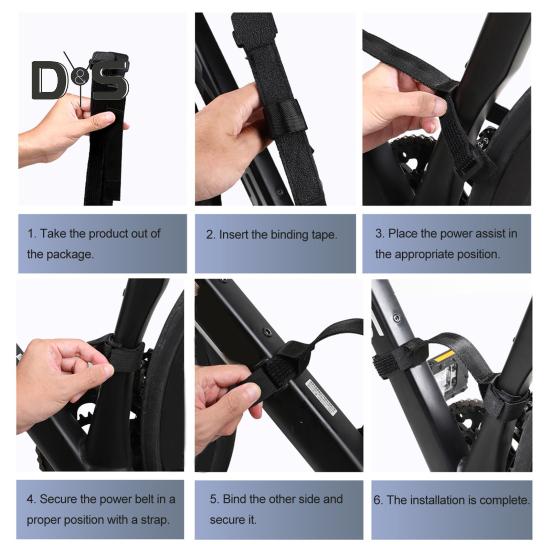 D&S

1. Take the product out of the package.

2. Insert the binding tape.

3. Place the power assist in the appropriate position.

4. Secure the power belt in a proper position with a strap.

5. Bind the other side and secure it.

6. The installation is complete.