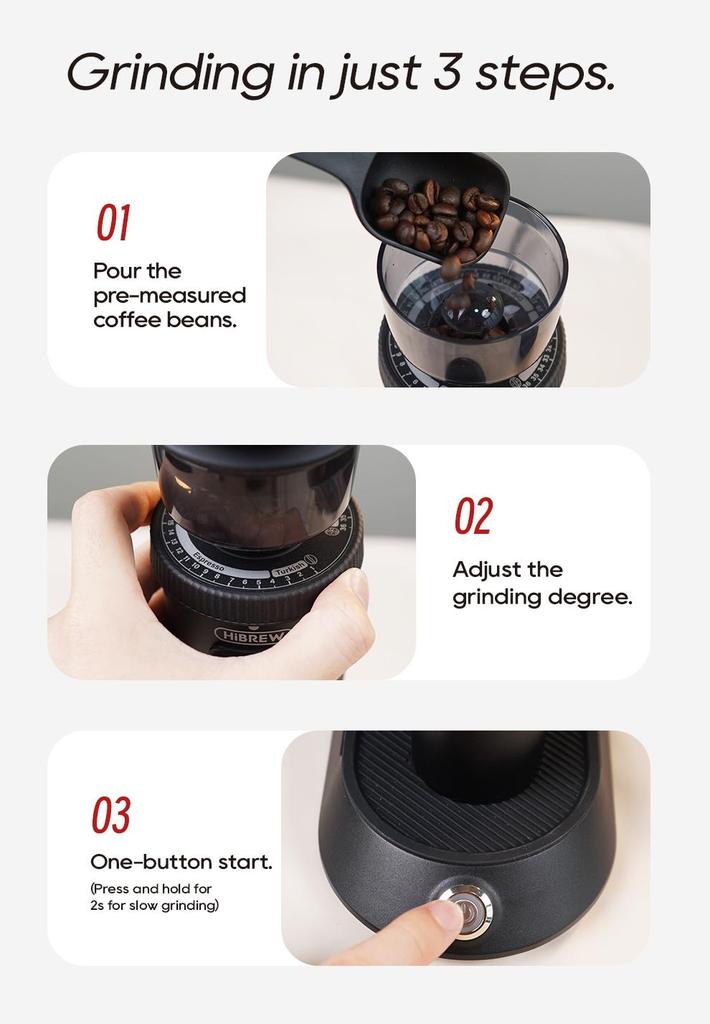 Grinding in just 3 steps.

01

Pour the pre-measured coffee beans.

Espresso Turkish

HiBREW

02

Adjust the grinding degree.

03

One-button start.

(Press and hold for 2s for slow grinding)