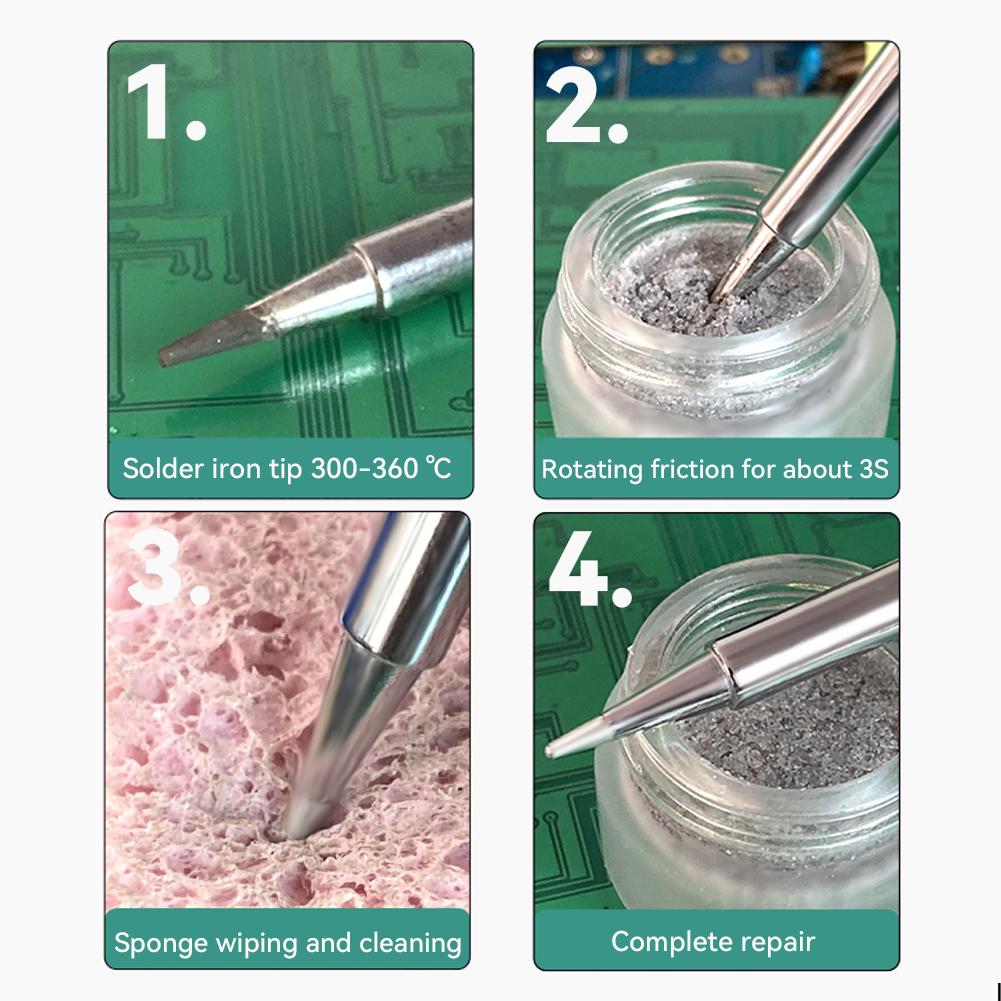 1.

Solder iron tip 300-360 ℃

2.

Rotating friction for about 3S

3.

Sponge wiping and cleaning

4.

Complete repair