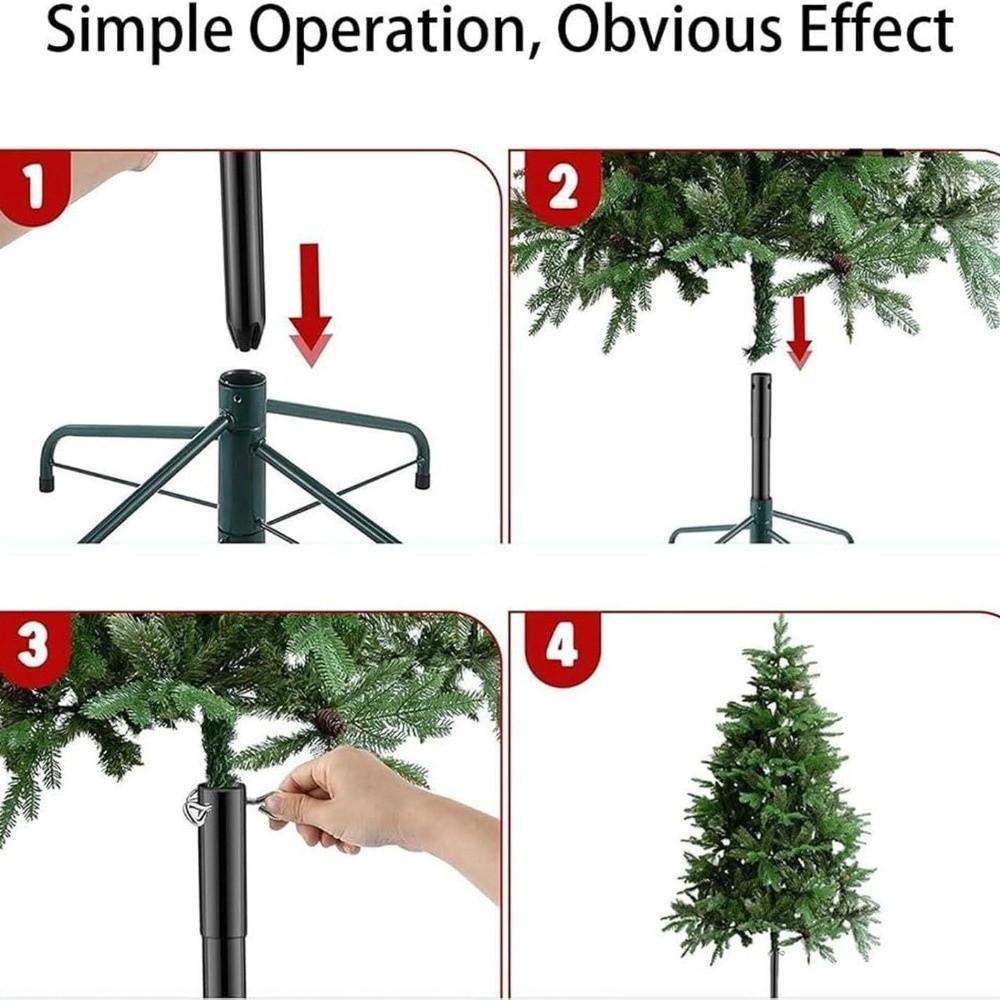 Simple Operation, Obvious Effect

1

2

3

4