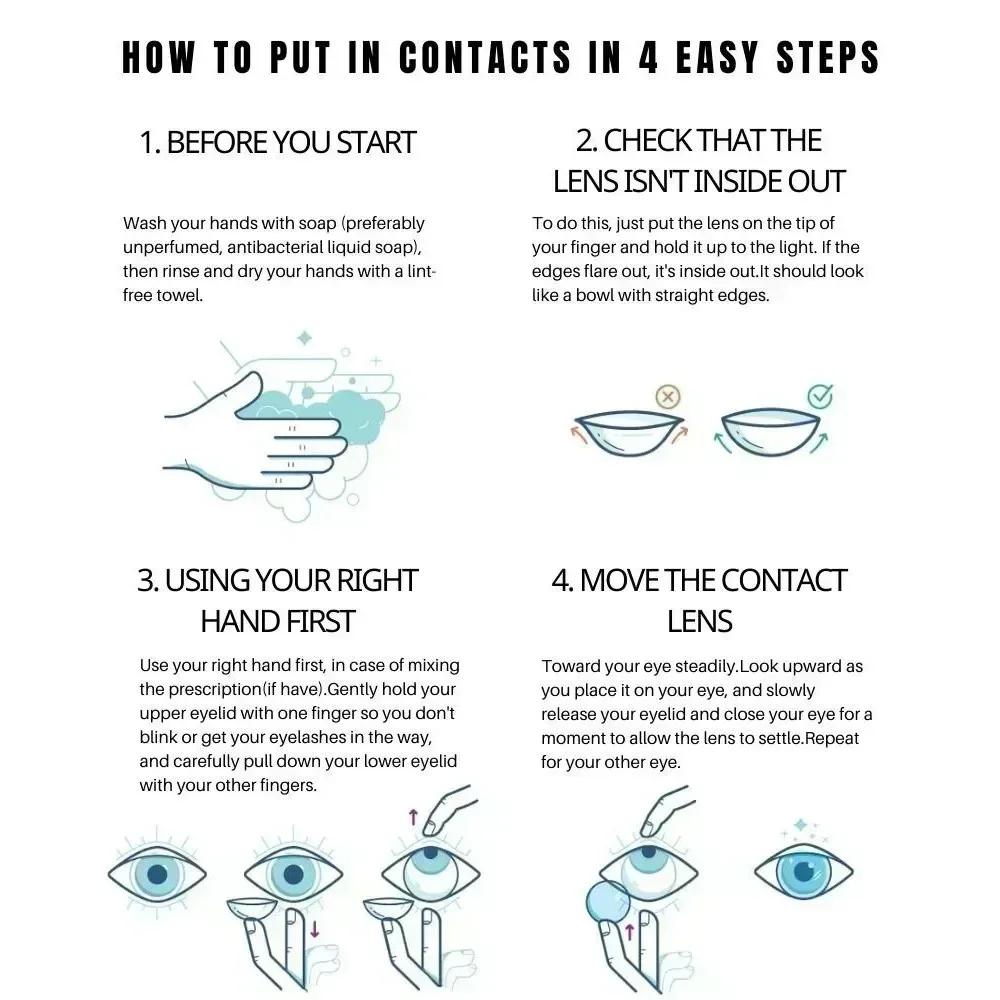 HOW TO PUT IN CONTACTS IN 4 EASY STEPS

1. BEFORE YOU START

Wash your hands with soap (preferably unperfumed, antibacterial liquid soap), then rinse and dry your hands with a lint-free towel.

2. CHECK THAT THE LENS ISN'T INSIDE OUT

To do this, just put the lens on the tip of your finger and hold it up to the light. If the edges flare out, it's inside out.It should look like a bowl with straight edges.

3. USING YOUR RIGHT HAND FIRST

Use your right hand first, in case of mixing the prescription(if have).Gently hold your upper eyelid with one finger so you don't blink or get your eyelashes in the way, and carefully pull down your lower eyelid with your other fingers.

4. MOVE THE CONTACT LENS

Toward your eye steadily.Look upward as you place it on your eye, and slowly release your eyelid and close your eye for a moment to allow the lens to settle.Repeat for your other eye.