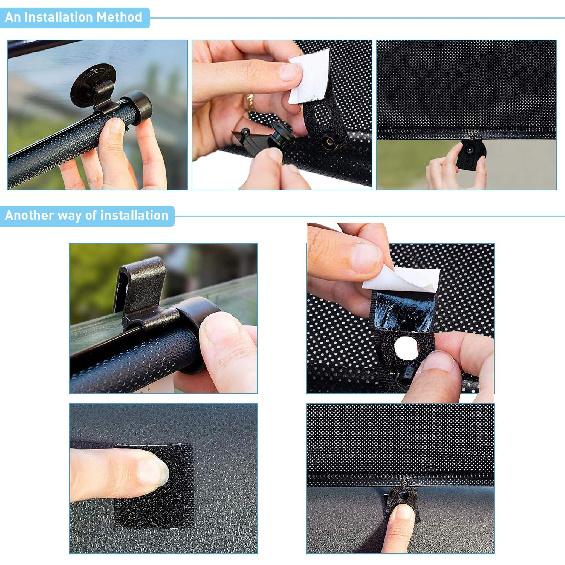 An Installation Method

Another way of installation