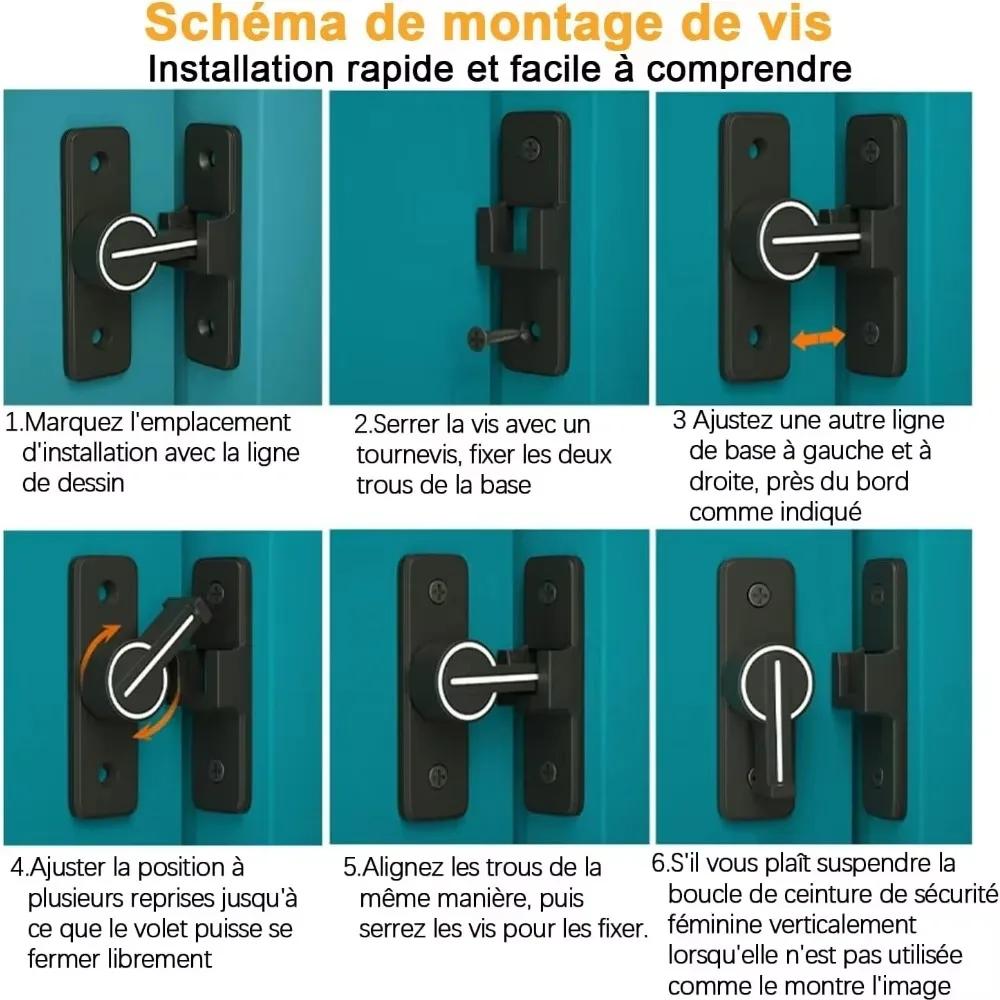 Schéma de montage de vis
Installation rapide et facile à comprendre

1.Marquez l'emplacement d'installation avec la ligne de dessin

2.Serrer la vis avec un tournevis, fixer les deux trous de la base

3 Ajustez une autre ligne de base à gauche et à droite, près du bord comme indiqué

4.Ajuster la position à plusieurs reprises jusqu'à ce que le volet puisse se fermer librement

5.Alignez les trous de la même manière, puis serrez les vis pour les fixer.

6.S'il vous plaît suspendre la boucle de ceinture de sécurité féminine verticalement lorsqu'elle n'est pas utilisée comme le montre l'image