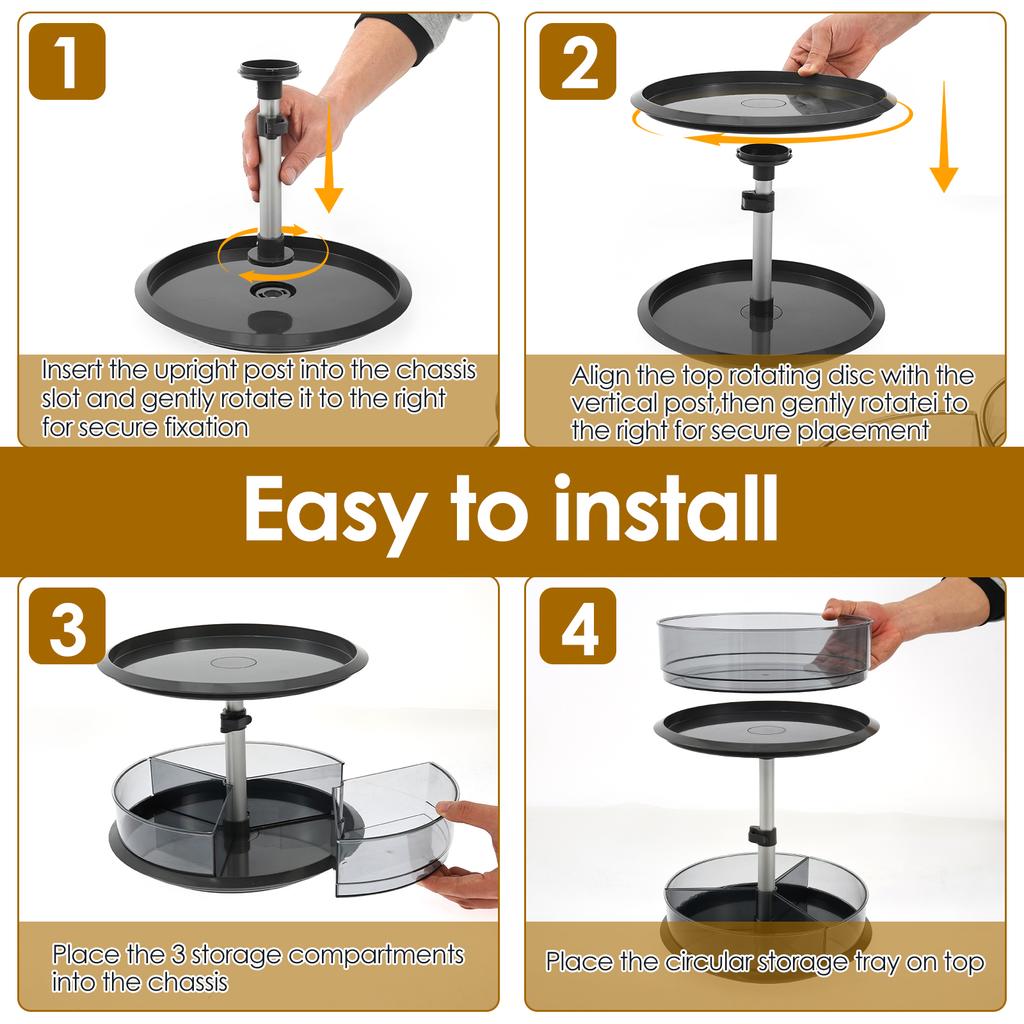 1

Insert the upright post into the chassis slot and gently rotate it to the right for secure fixation

2

Align the top rotating disc with the vertical post,then gently rotatei to the right for secure placement

Easy to install

3

Place the 3 storage compartments into the chassis

4

Place the circular storage tray on top