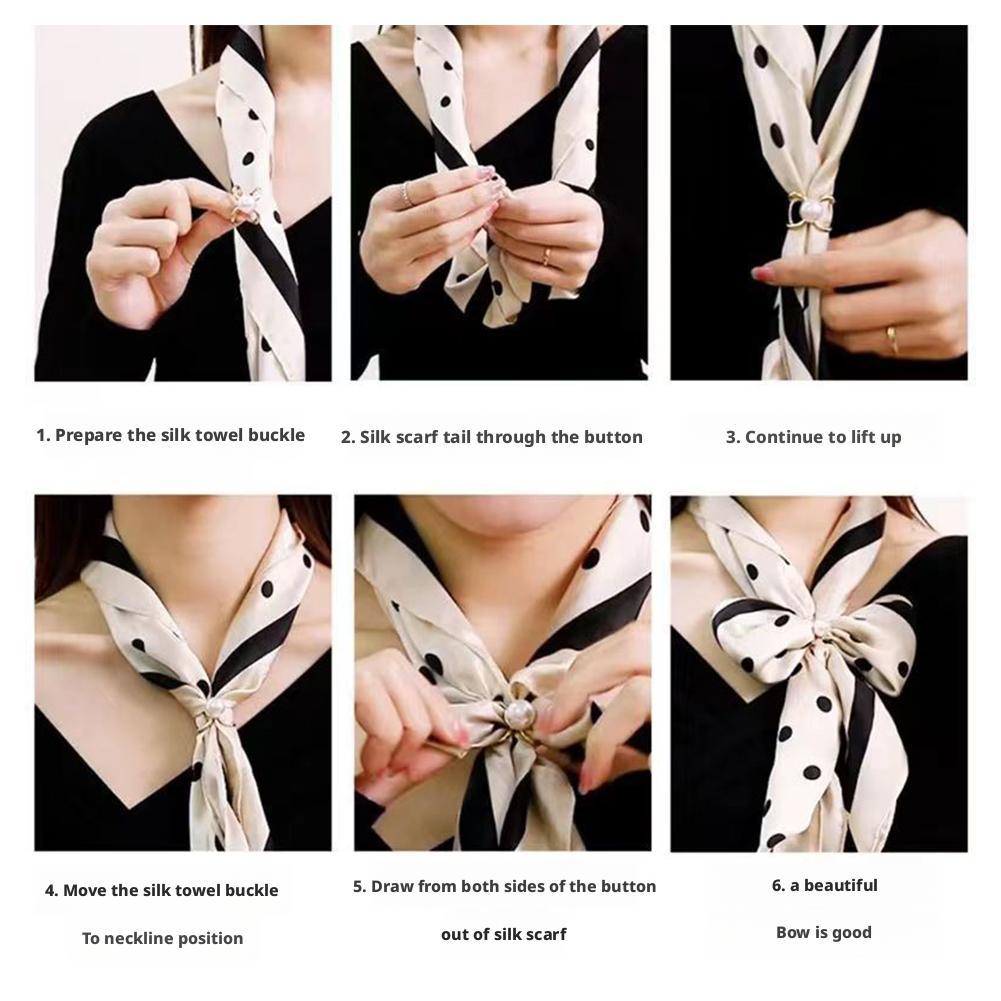 1. Prepare the silk towel buckle

2. Silk scarf tail through the button

3. Continue to lift up

4. Move the silk towel buckle

To neckline position

5. Draw from both sides of the button

out of silk scarf

6. a beautiful

Bow is good