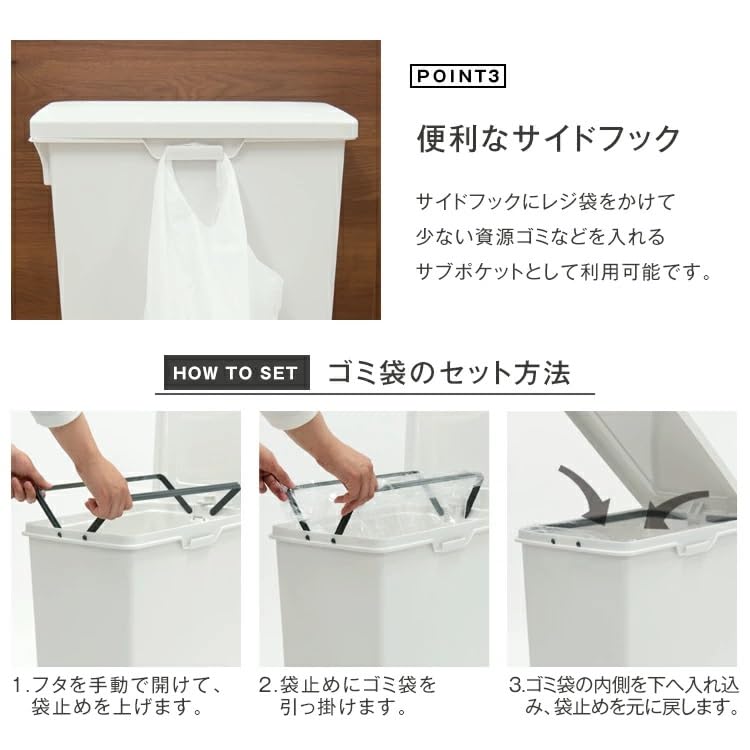 POINT3

便利なサイドフック

サイドフックにレジ袋をかけて
少ない資源ゴミなどを入れる
サブポケットとして利用可能です。

HOW TO SET ゴミ袋のセット方法

1.フタを手動で開けて、袋止めを上げます。

2.袋止めにゴミ袋を引っ掛けます。

3.ゴミ袋の内側を下へ入れ込み、袋止めを元に戻します。