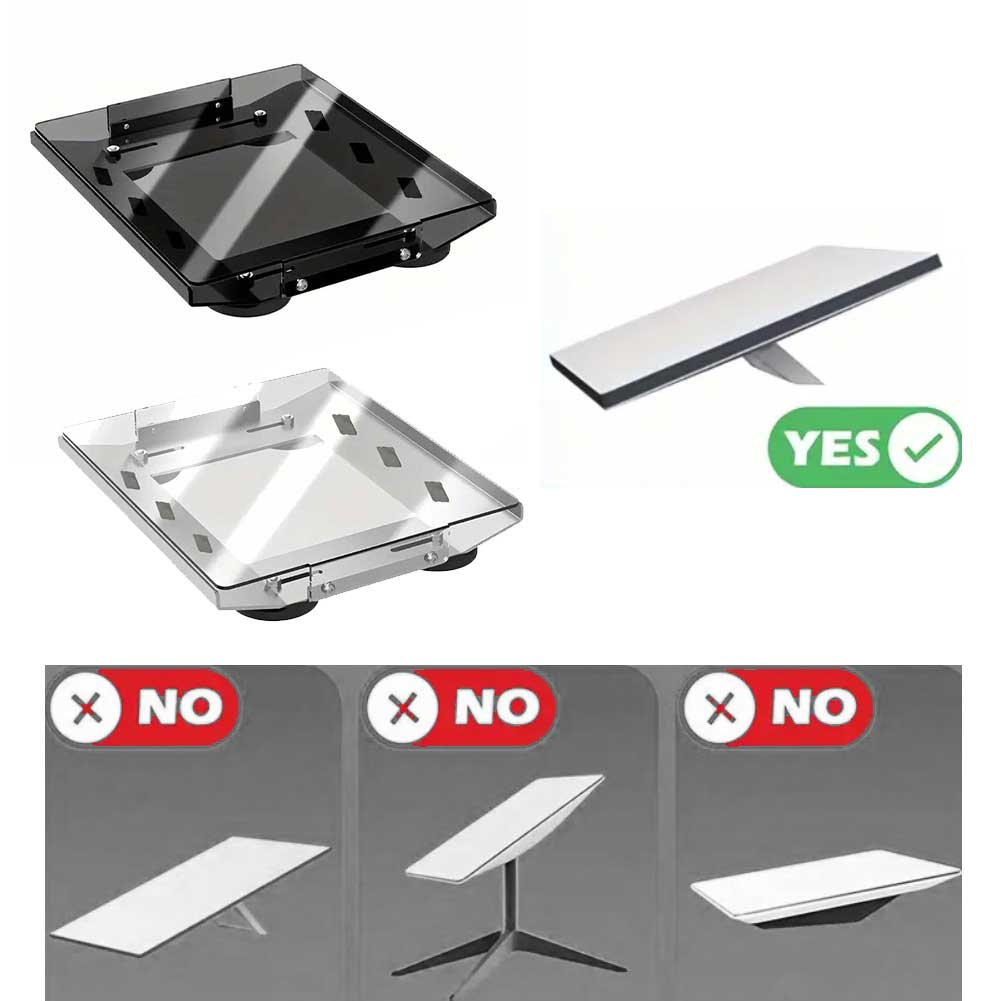 YES

NO

NO

NO