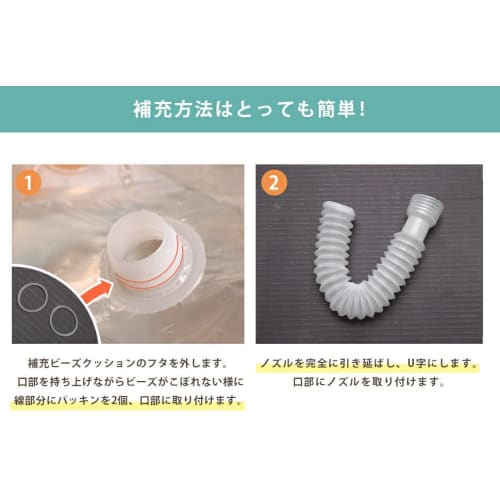 補充方法はとっても簡単!

1

補充ビーズクッションのフタを外します。
口部を持ち上げながらビーズがこぼれない様に
線部分にパッキンを2個、口部に取り付けます。

2

ノズルを完全に引き延ばし、U字にします。
口部にノズルを取り付けます。