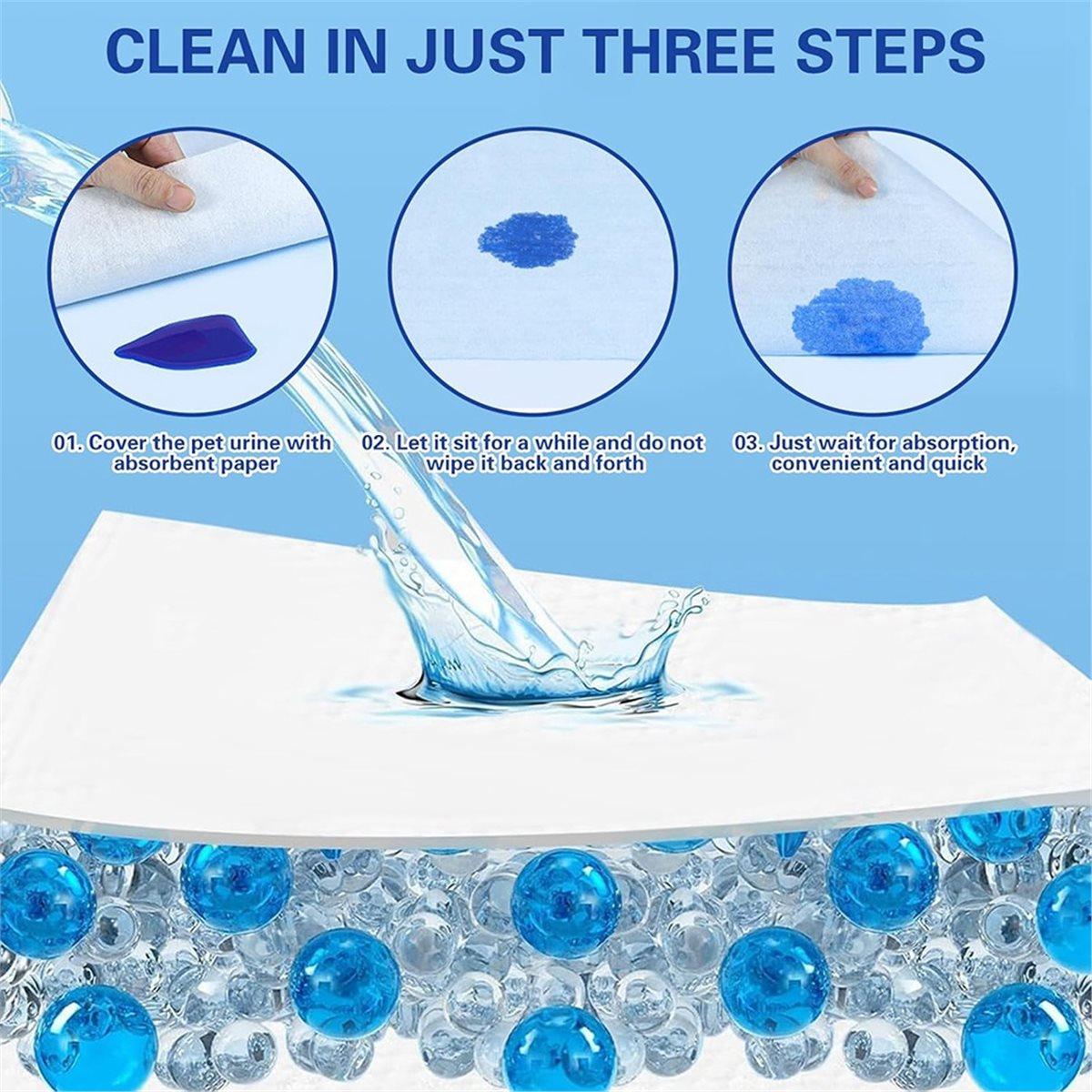 CLEAN IN JUST THREE STEPS

01. Cover the pet urine with absorbent paper

02. Let it sit for a while and do not wipe it back and forth

03. Just wait for absorption, convenient and quick