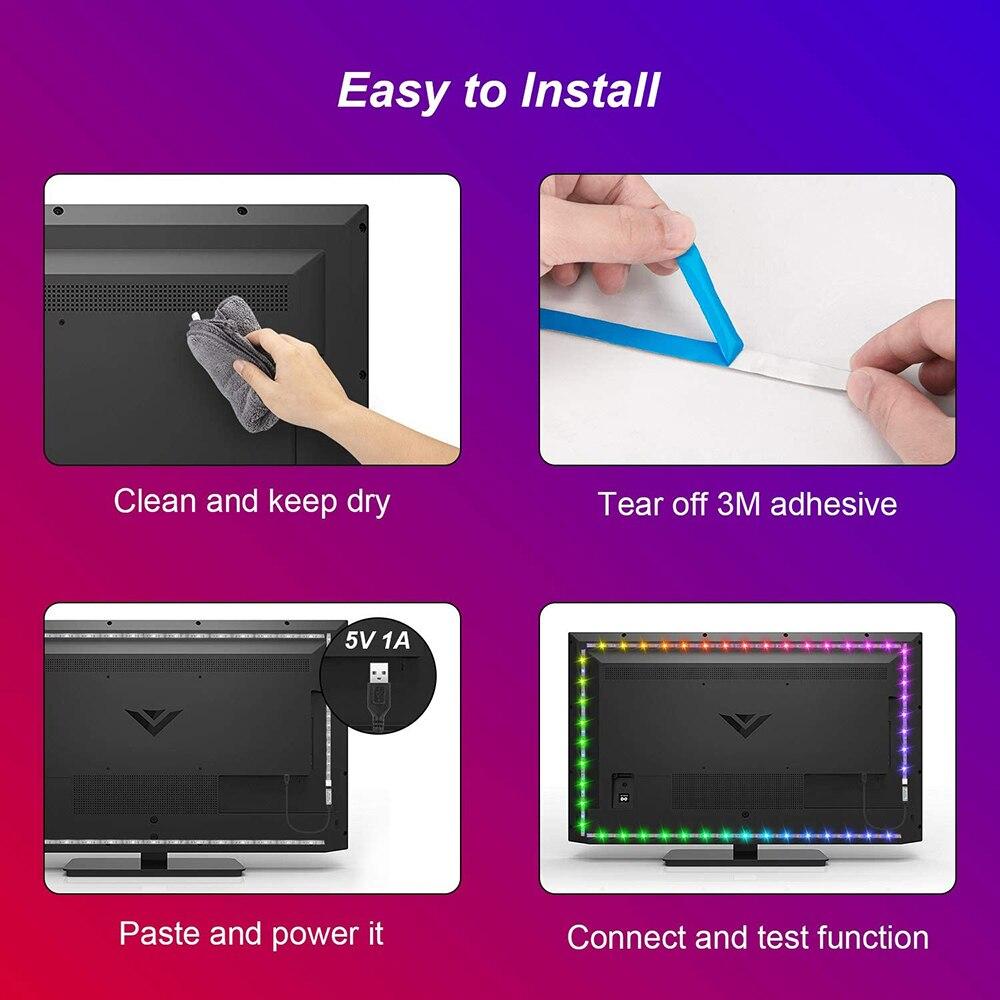 Easy to Install

Clean and keep dry

Tear off 3M adhesive

5V 1A

Paste and power it

Connect and test function